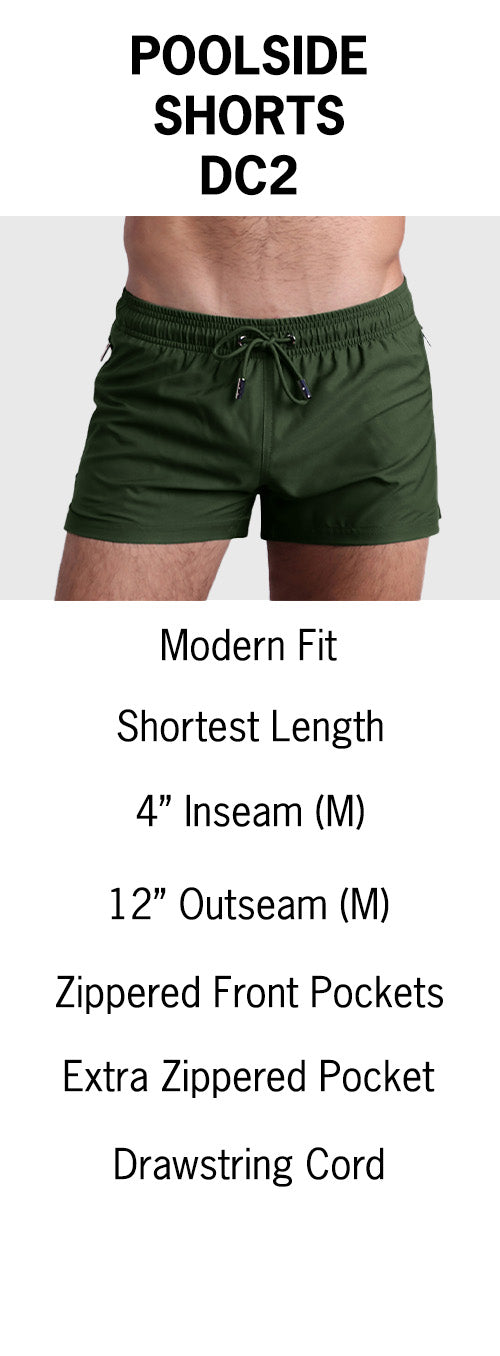 POOLSIDE
SHORTS
DC2

Modern Fit

Shortest Length

4” Inseam (M)

12” Outseam (M)

Zippered Front Pockets

Extra Zippered Pocket

Drawstring Cord