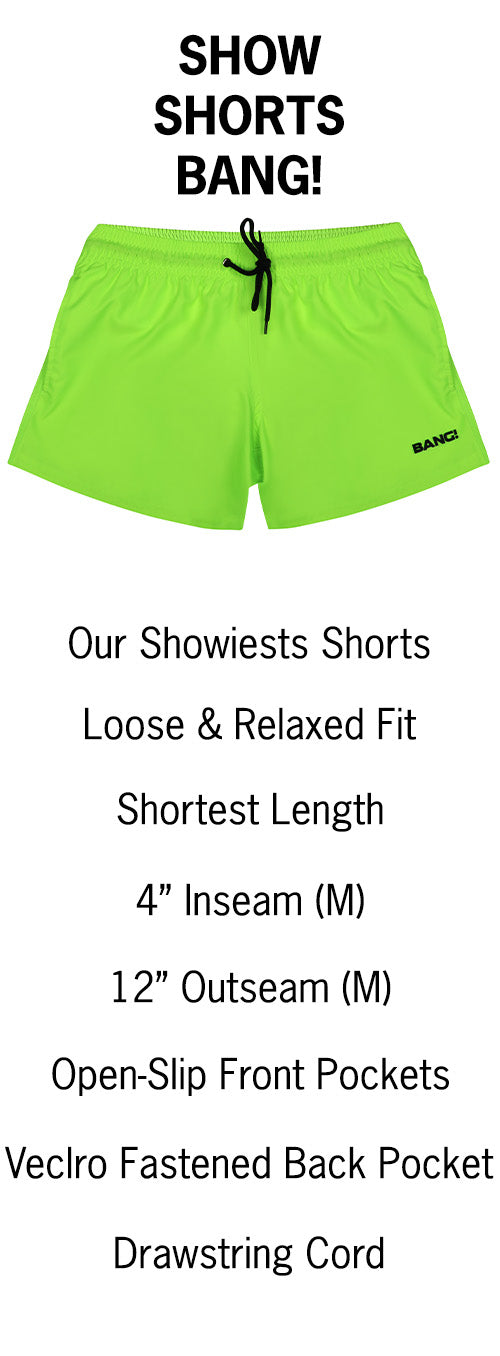 SHOW SHORTS BANG!

BANG!

Our Showiests Shorts

Loose & Relaxed Fit

Shortest Length

4” Inseam (M)

12” Outseam (M)

Open-Slip Front Pockets

Veclro Fastened Back Pocket

Drawstring Cord