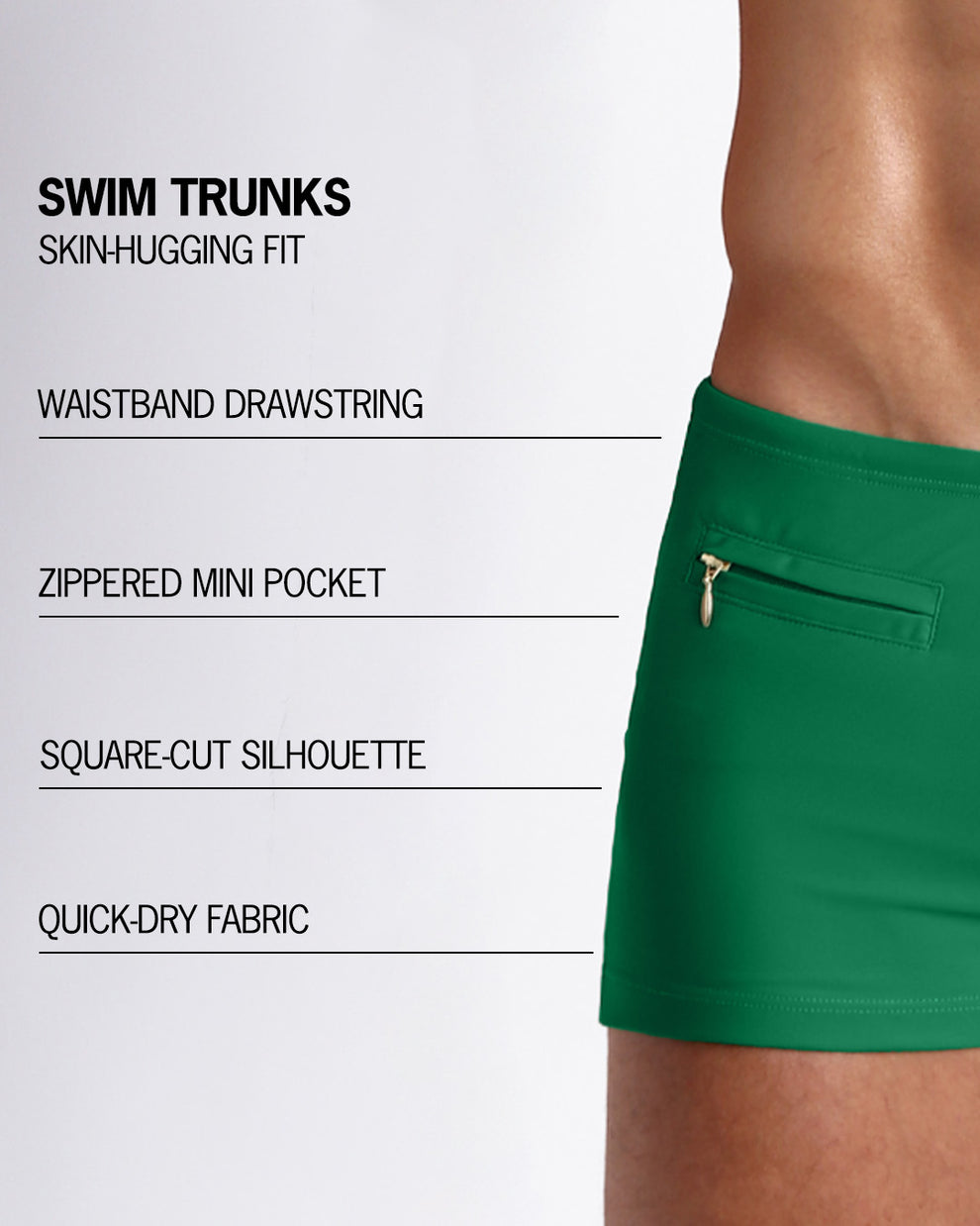 SWIM TRUNKS
SKIN-HUGGING FIT

WAISTBAND DRAWSTRING

ZIPPERED MINI POCKET

SQUARE-CUT SILHOUETTE

QUICK-DRY FABRIC