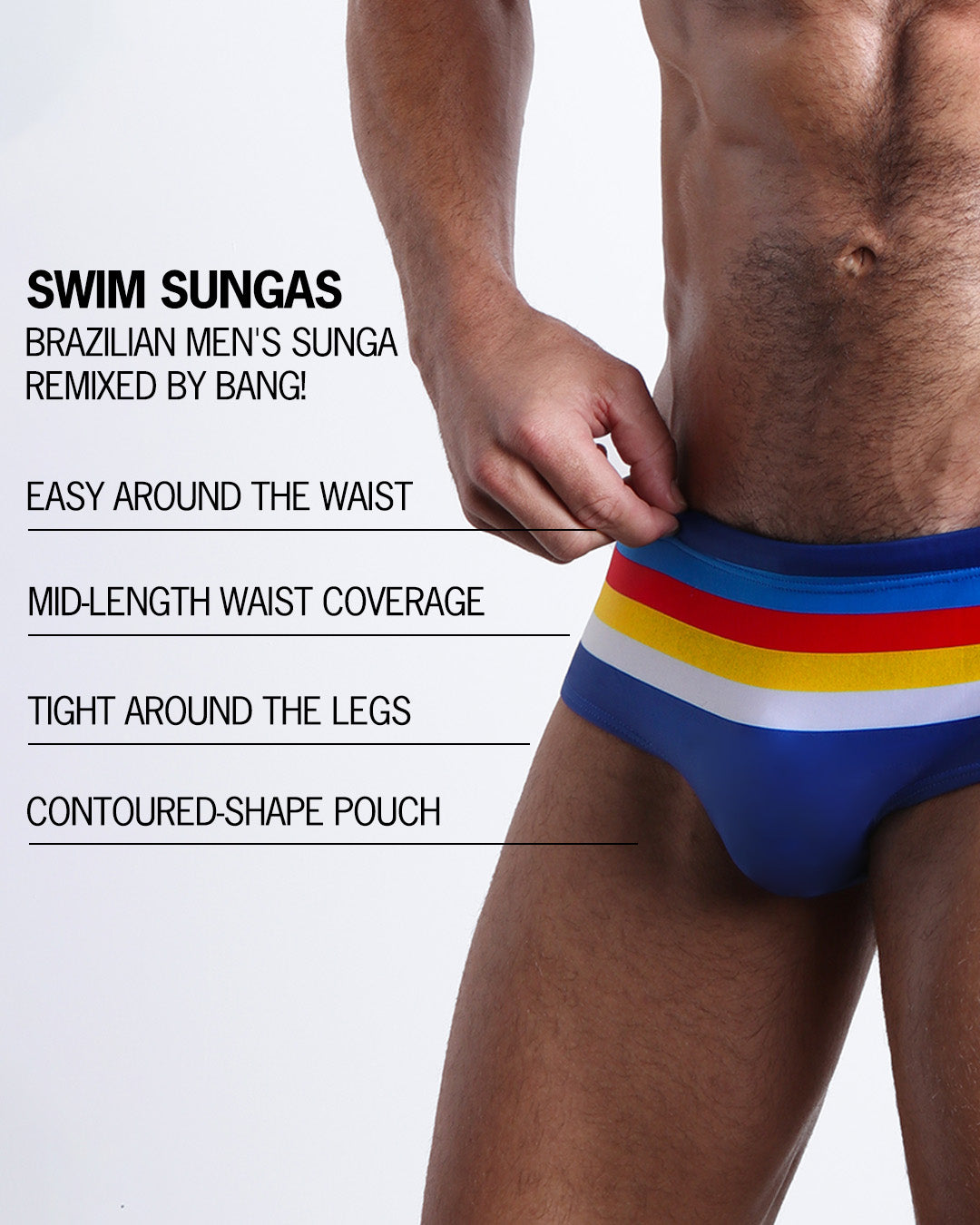 SWIM SUNGAS
BRAZILIAN MEN'S SUNGA
REMIXED BY BANG!

EASY AROUND THE WAIST

MID-LENGTH WAIST COVERAGE

TIGHT AROUND THE LEGS

CONTOURED-SHAPE POUCH