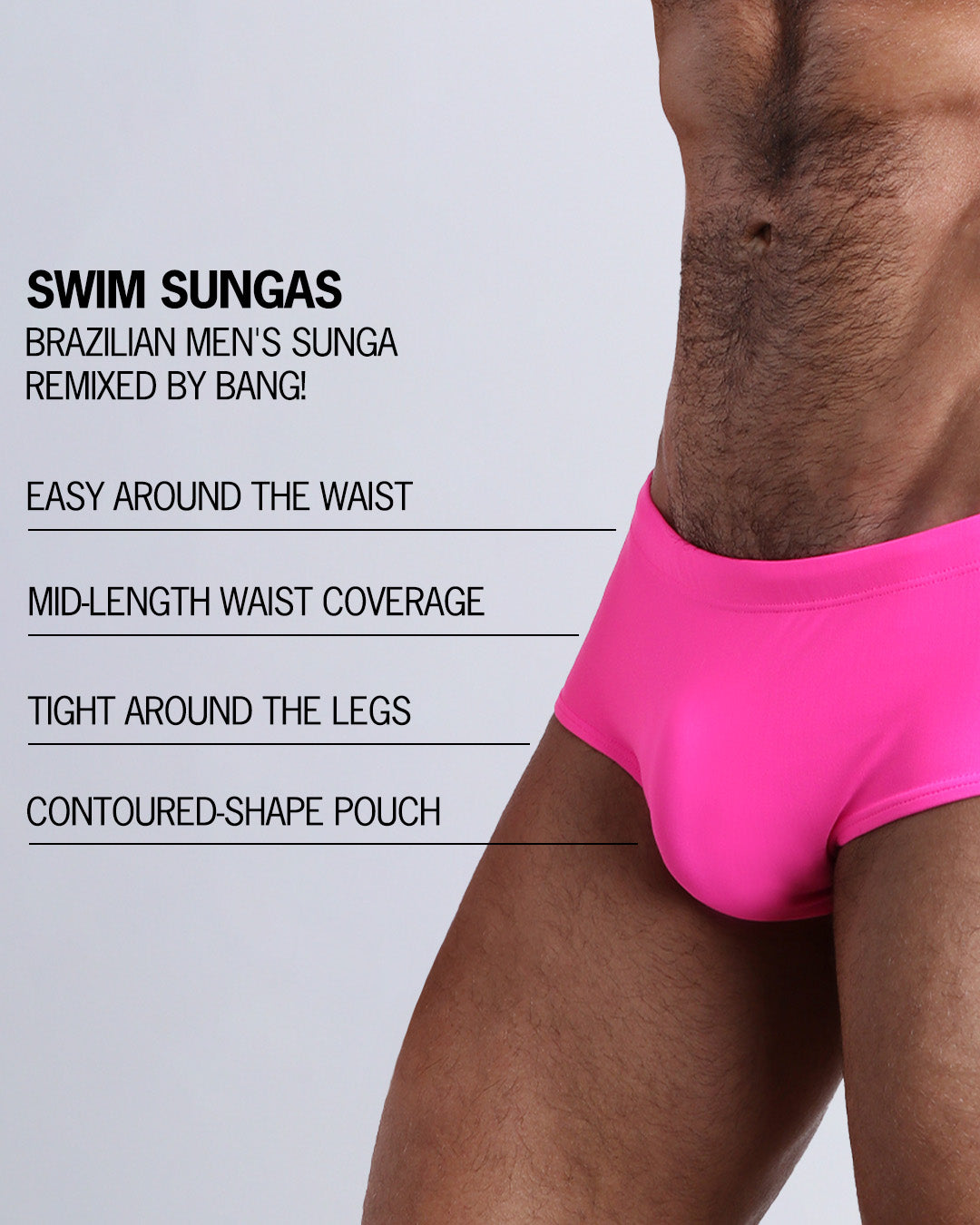 SWIM SUNGAS
BRAZILIAN MEN'S SUNGA
REMIXED BY BANG!

EASY AROUND THE WAIST

MID-LENGTH WAIST COVERAGE

TIGHT AROUND THE LEGS

CONTOURED-SHAPE POUCH