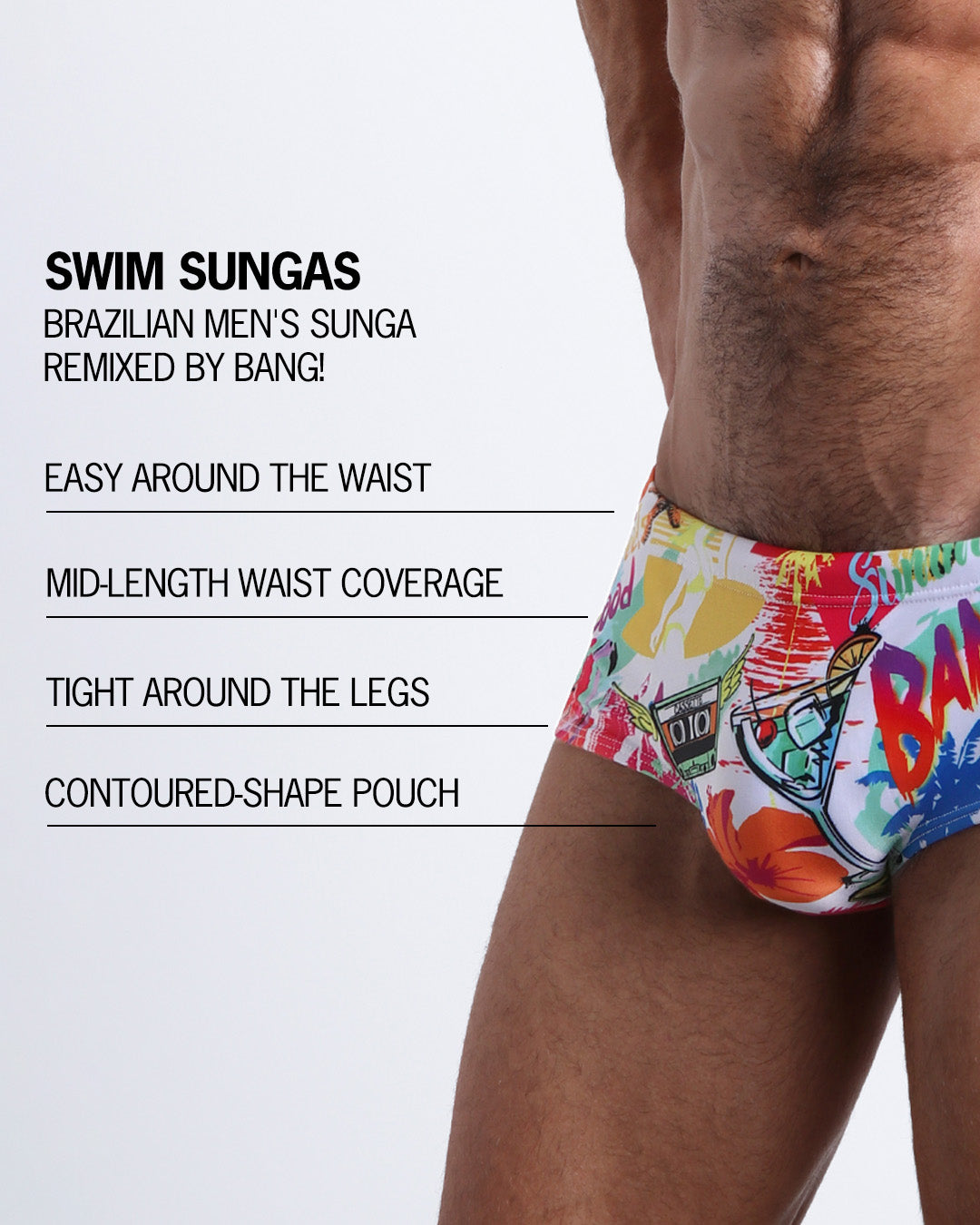 SWIM SUNGAS
BRAZILIAN MEN'S SUNGA REMIXED BY BANG!

EASY AROUND THE WAIST

MID-LENGTH WAIST COVERAGE

TIGHT AROUND THE LEGS

CONTOURED-SHAPE POUCH

BAN