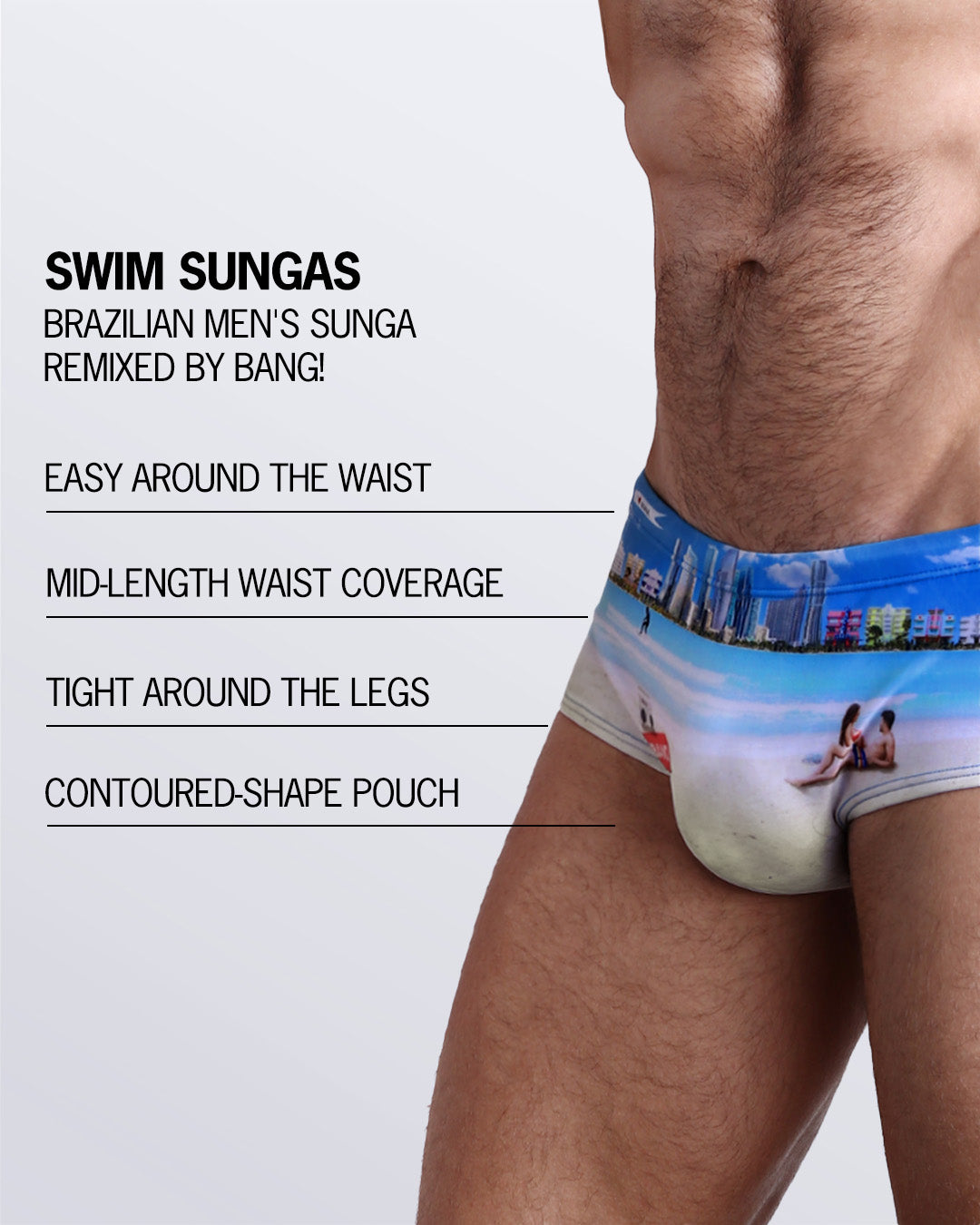 SWIM SUNGAS
BRAZILIAN MEN'S SUNGA REMIXED BY BANG!

EASY AROUND THE WAIST

MID-LENGTH WAIST COVERAGE

TIGHT AROUND THE LEGS

CONTOURED-SHAPE POUCH