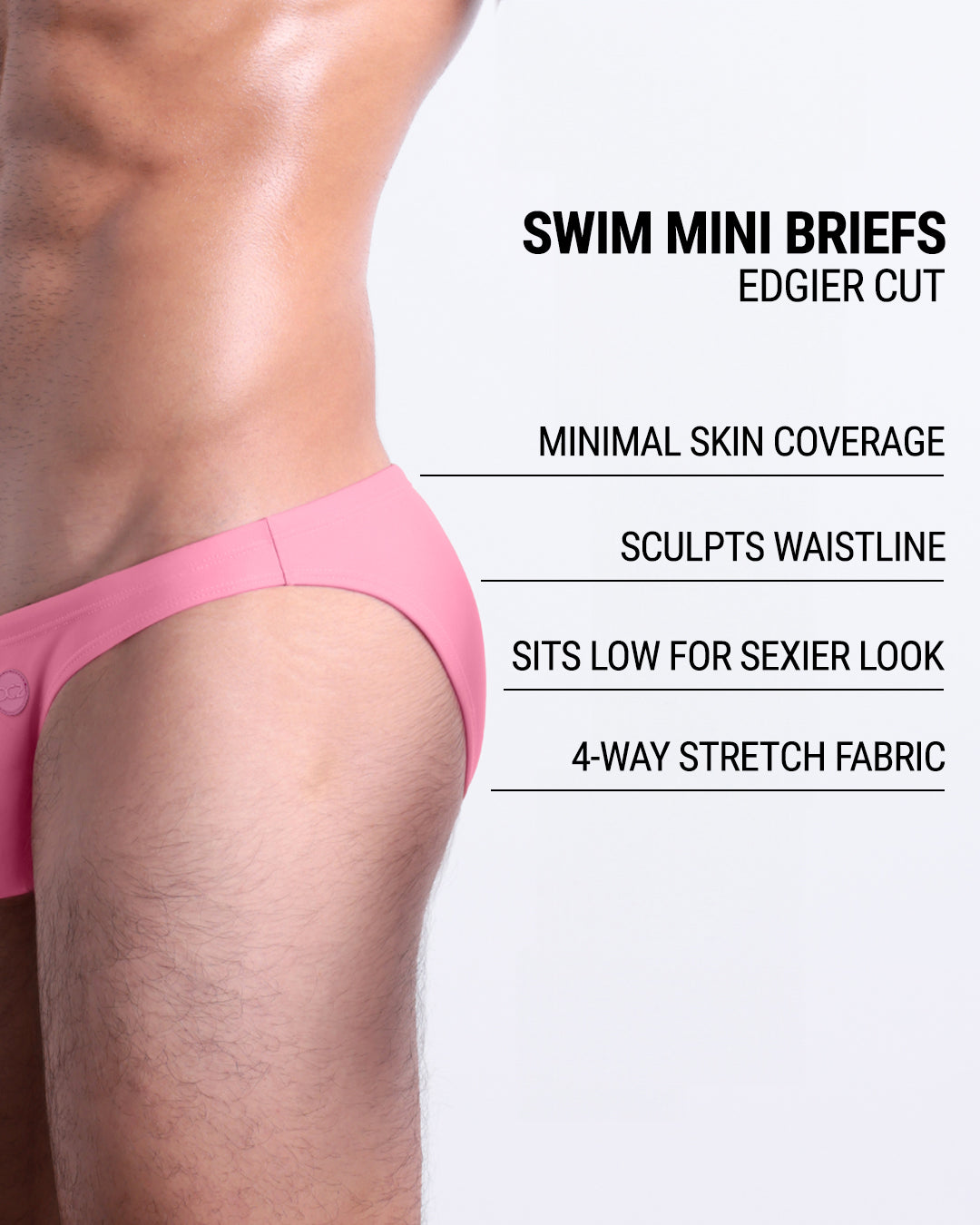 SWIM MINI BRIEFS
EDGIER CUT

MINIMAL SKIN COVERAGE

SCULPTS WAISTLINE

SITS LOW FOR SEXIER LOOK

4-WAY STRETCH FABRIC