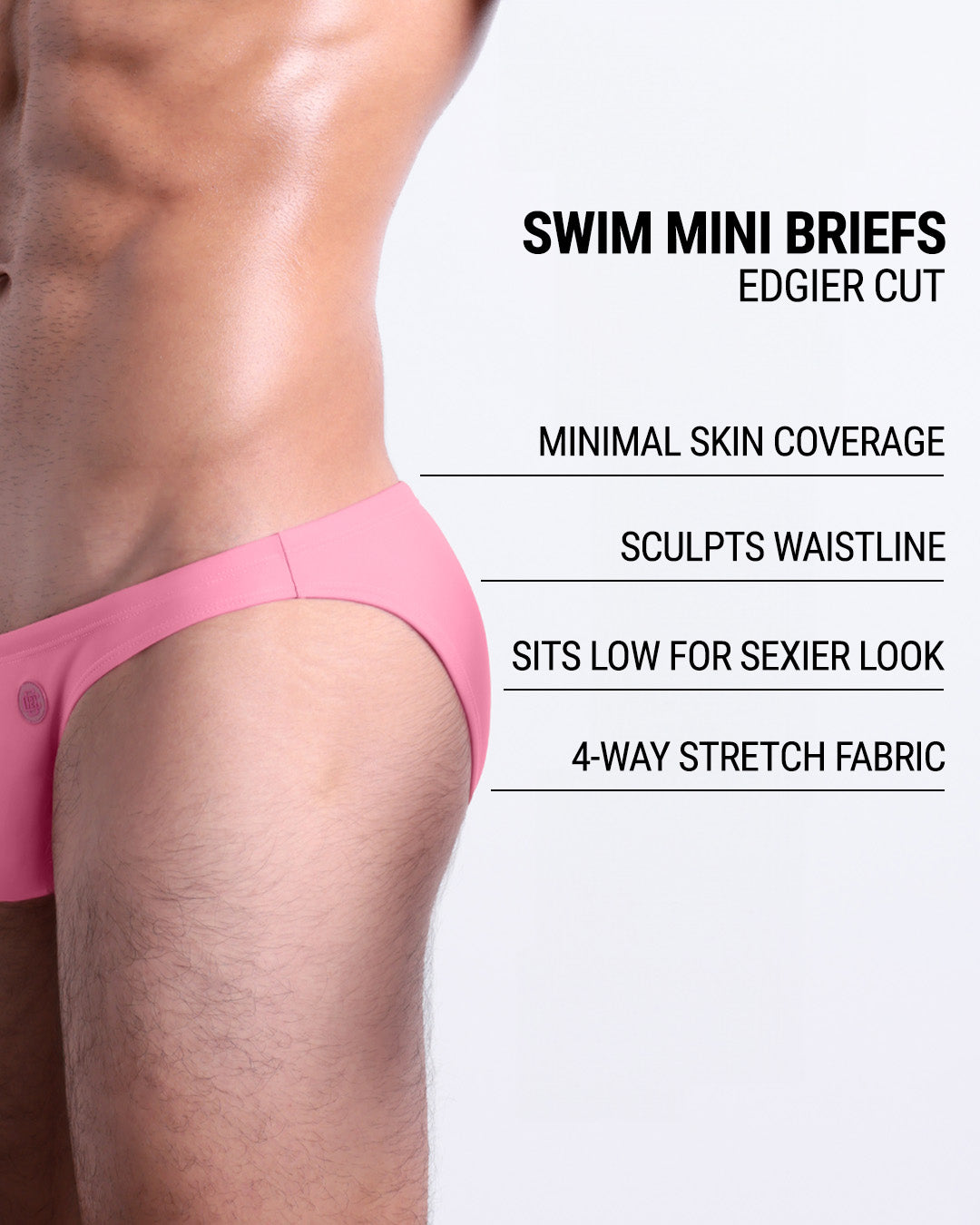 SWIM MINI BRIEFS
EDGIER CUT

MINIMAL SKIN COVERAGE

SCULPTS WAISTLINE

SITS LOW FOR SEXIER LOOK

4-WAY STRETCH FABRIC