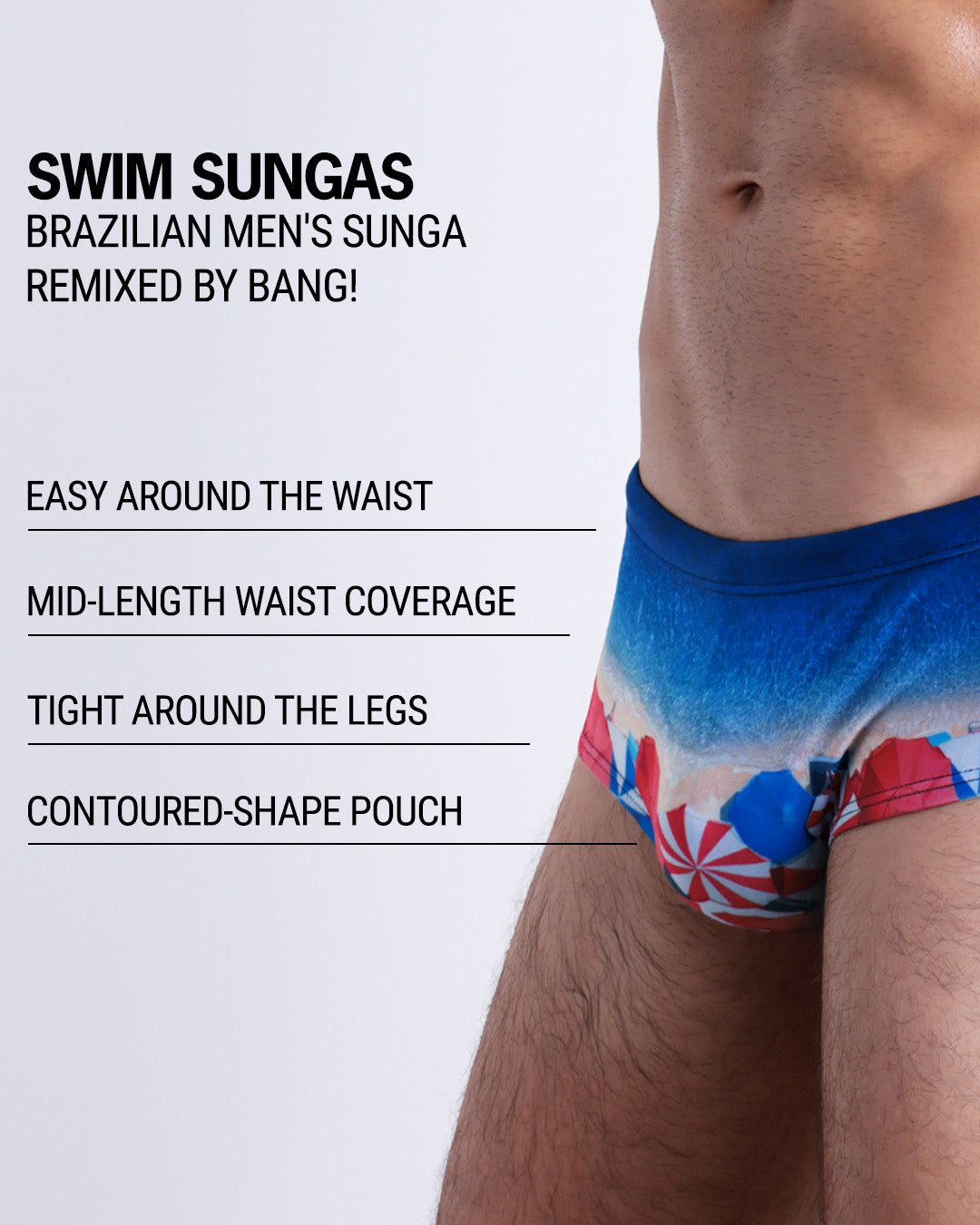 SWIM SUNGAS
BRAZILIAN MEN'S SUNGA REMIXED BY BANG!

EASY AROUND THE WAIST

MID-LENGTH WAIST COVERAGE

TIGHT AROUND THE LEGS

CONTOURED-SHAPE POUCH