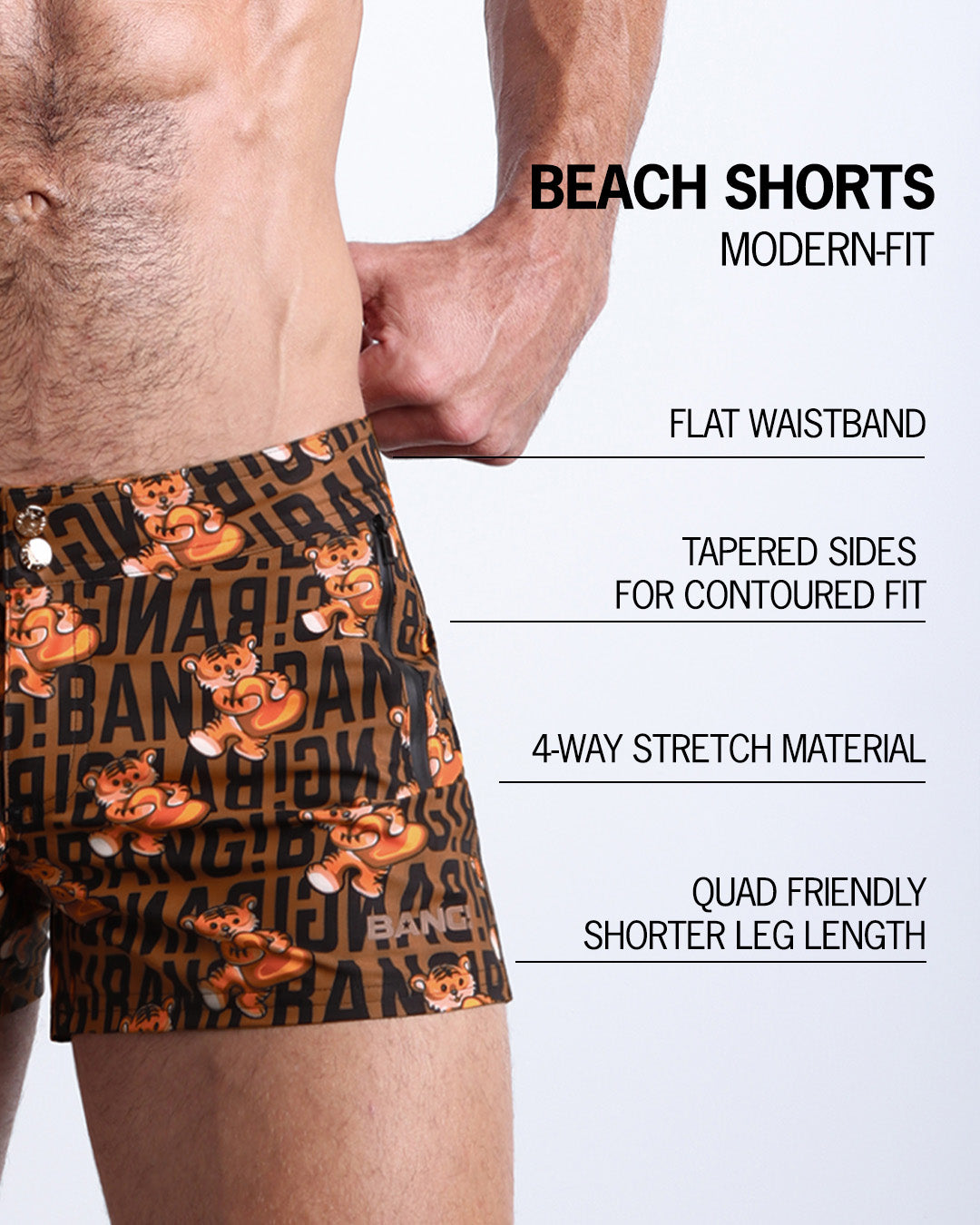 BEACH SHORTS
MODERN-FIT

FLAT WAISTBAND

TAPERED SIDES
FOR CONTOURED FIT

4-WAY STRETCH MATERIAL

QUAD FRIENDLY
SHORTER LEG LENGTH

BANG!