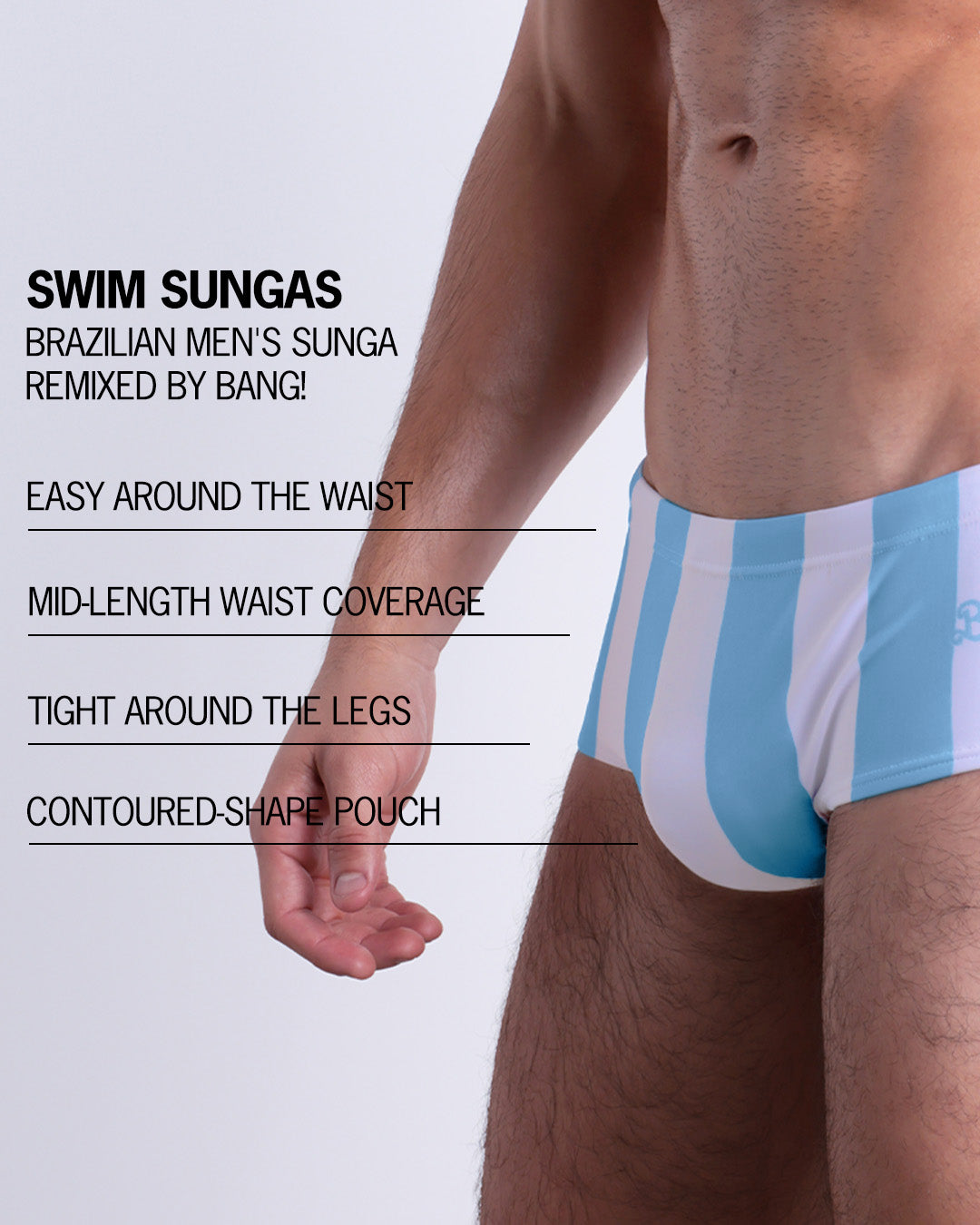 SWIM SUNGAS
BRAZILIAN MEN'S SUNGA REMIXED BY BANG!

EASY AROUND THE WAIST

MID-LENGTH WAIST COVERAGE

TIGHT AROUND THE LEGS

CONTOURED-SHAPE POUCH