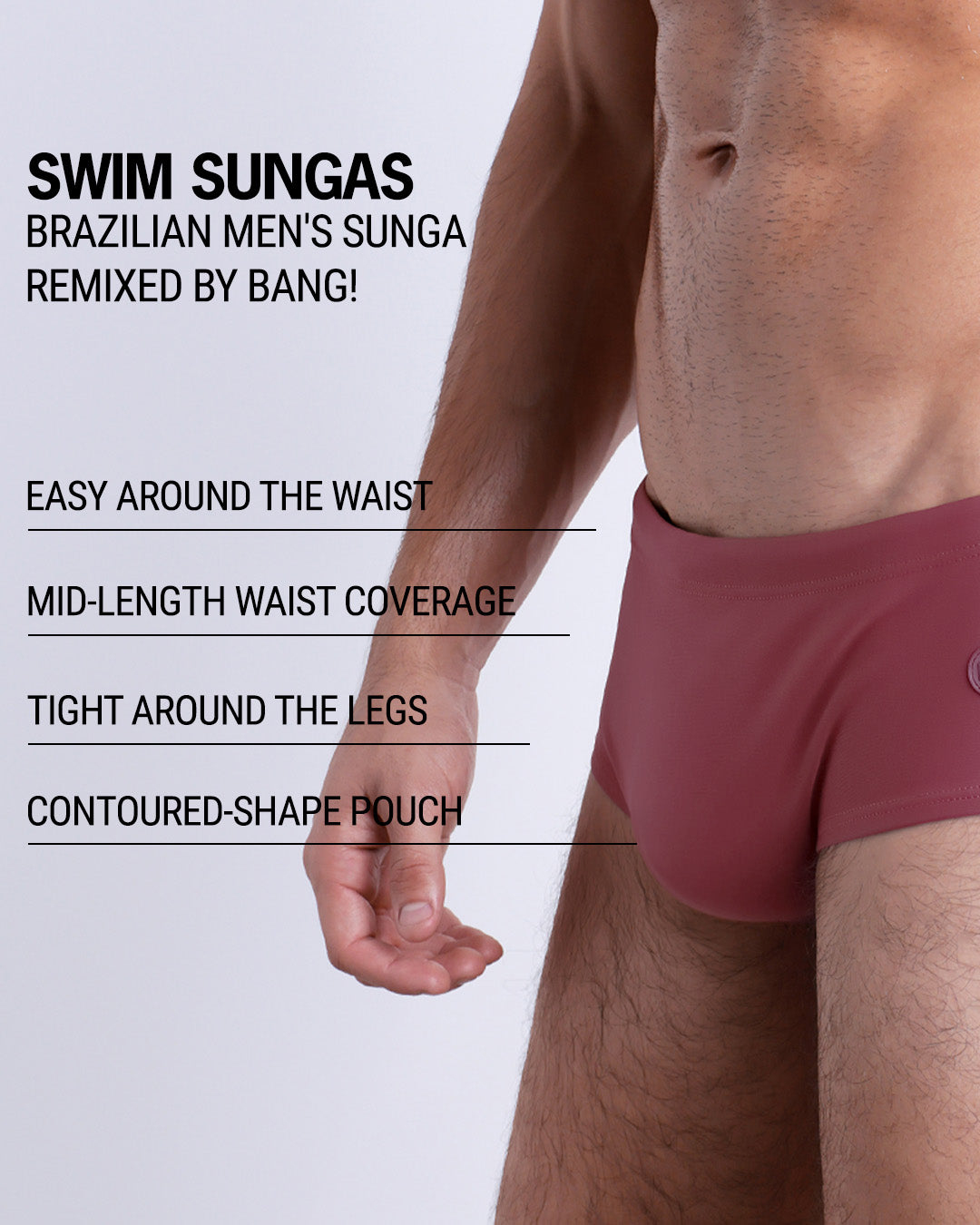 SWIM SUNGAS
BRAZILIAN MEN'S SUNGA
REMIXED BY BANG!

EASY AROUND THE WAIST

MID-LENGTH WAIST COVERAGE

TIGHT AROUND THE LEGS

CONTOURED-SHAPE POUCH