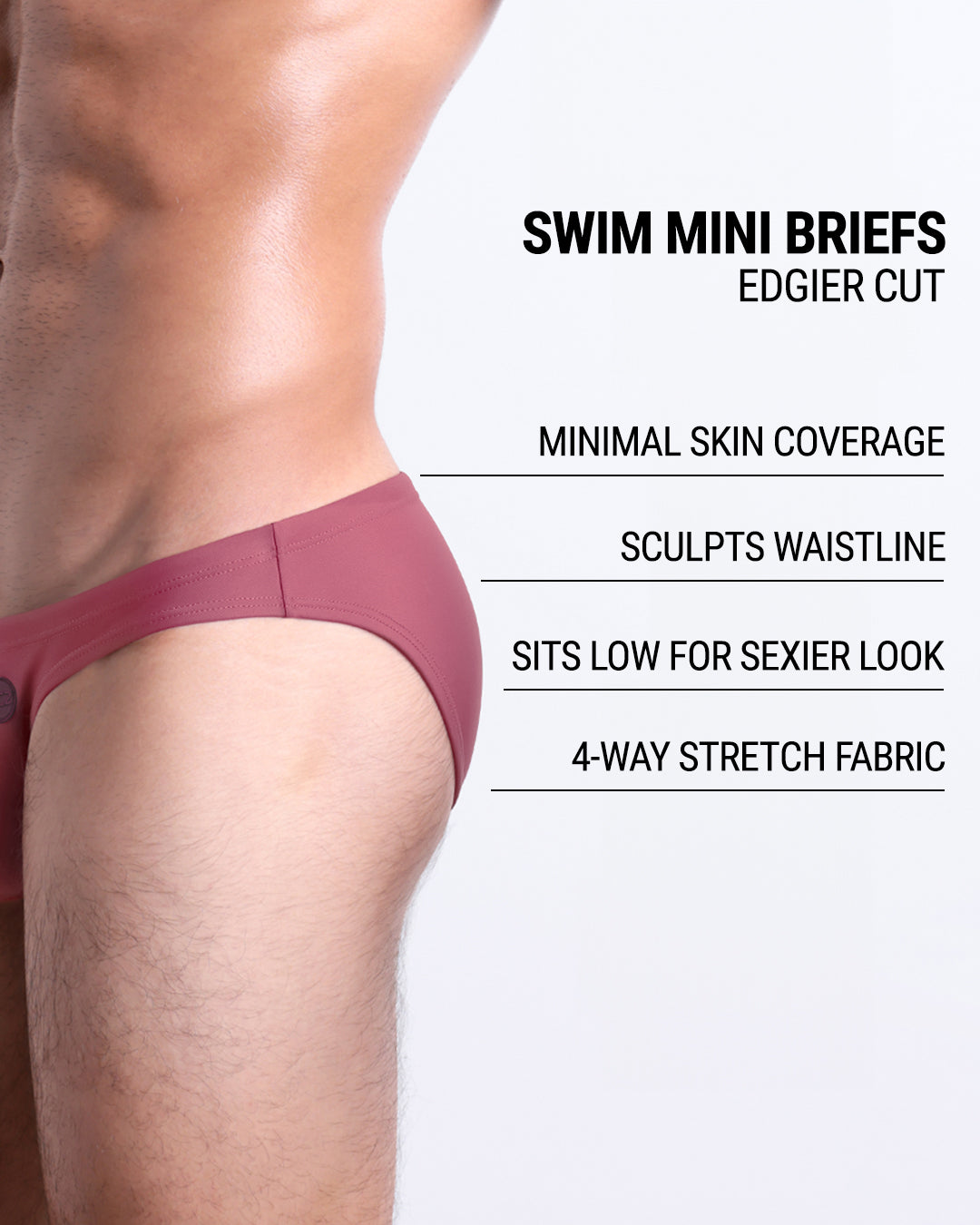 SWIM MINI BRIEFS
EDGIER CUT

MINIMAL SKIN COVERAGE

SCULPTS WAISTLINE

SITS LOW FOR SEXIER LOOK

4-WAY STRETCH FABRIC