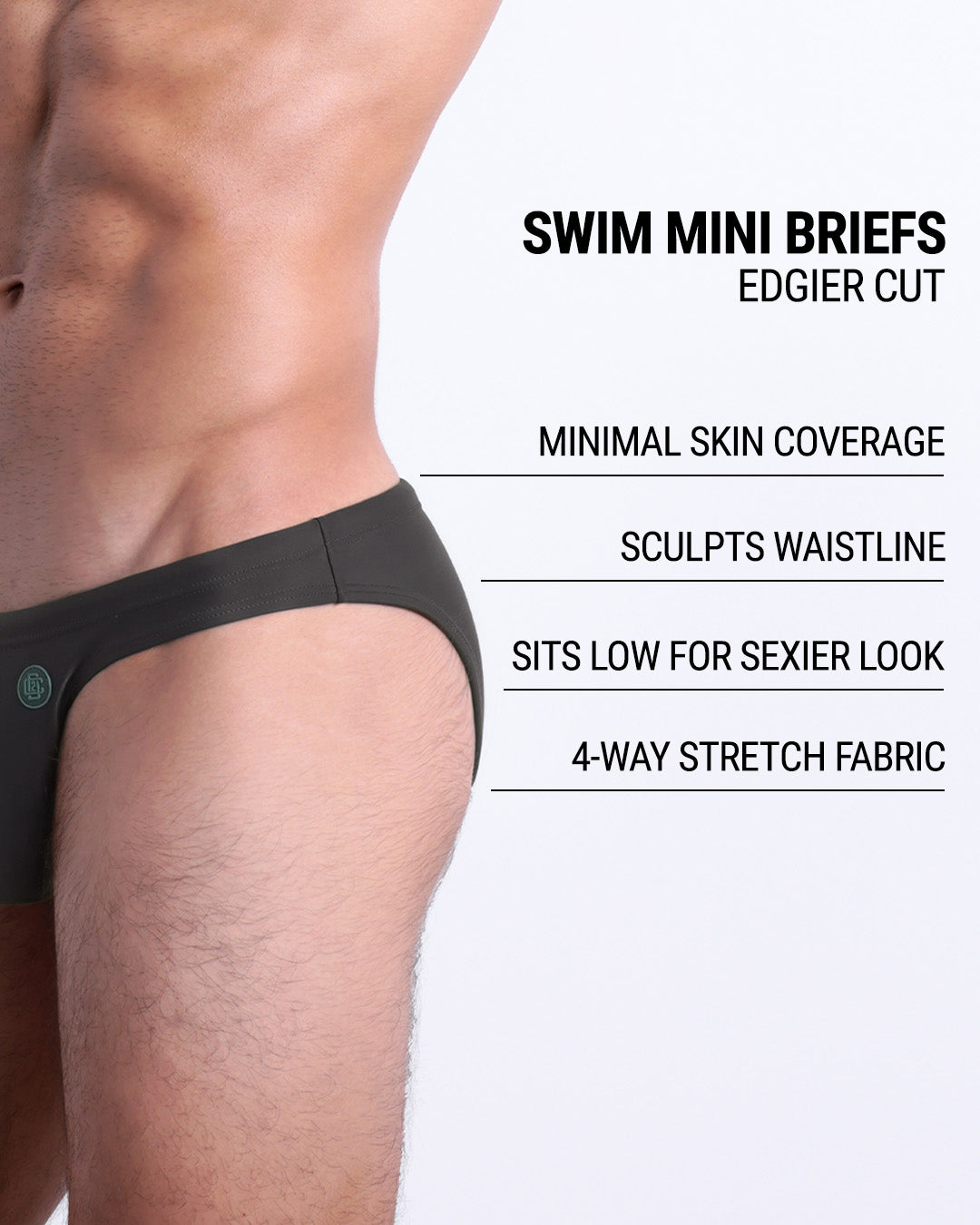 SWIM MINI BRIEFS
EDGIER CUT

MINIMAL SKIN COVERAGE

SCULPTS WAISTLINE

SITS LOW FOR SEXIER LOOK

4-WAY STRETCH FABRIC