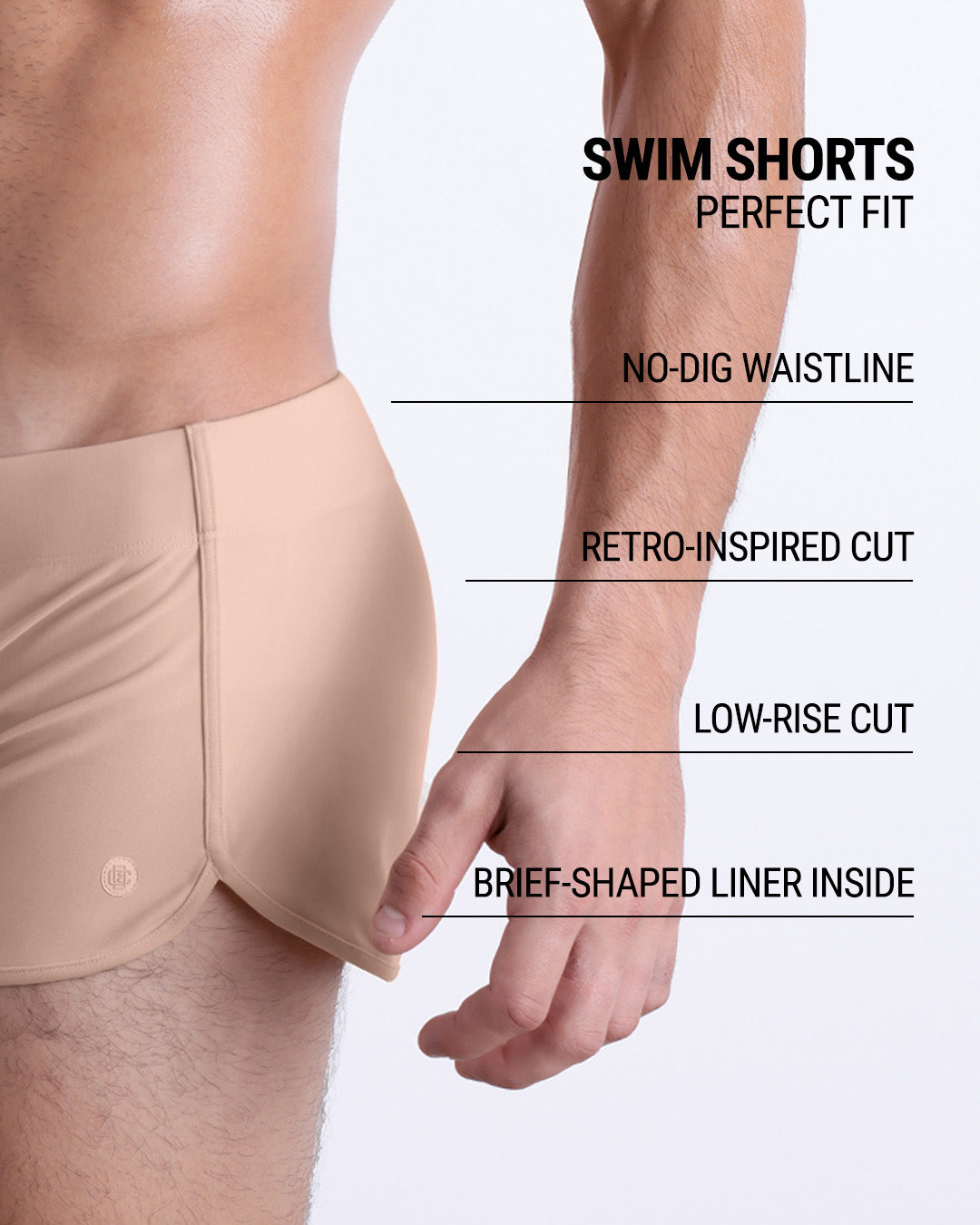 SWIM SHORTS
PERFECT FIT

NO-DIG WAISTLINE

RETRO-INSPIRED CUT

LOW-RISE CUT

BRIEF-SHAPED LINER INSIDE