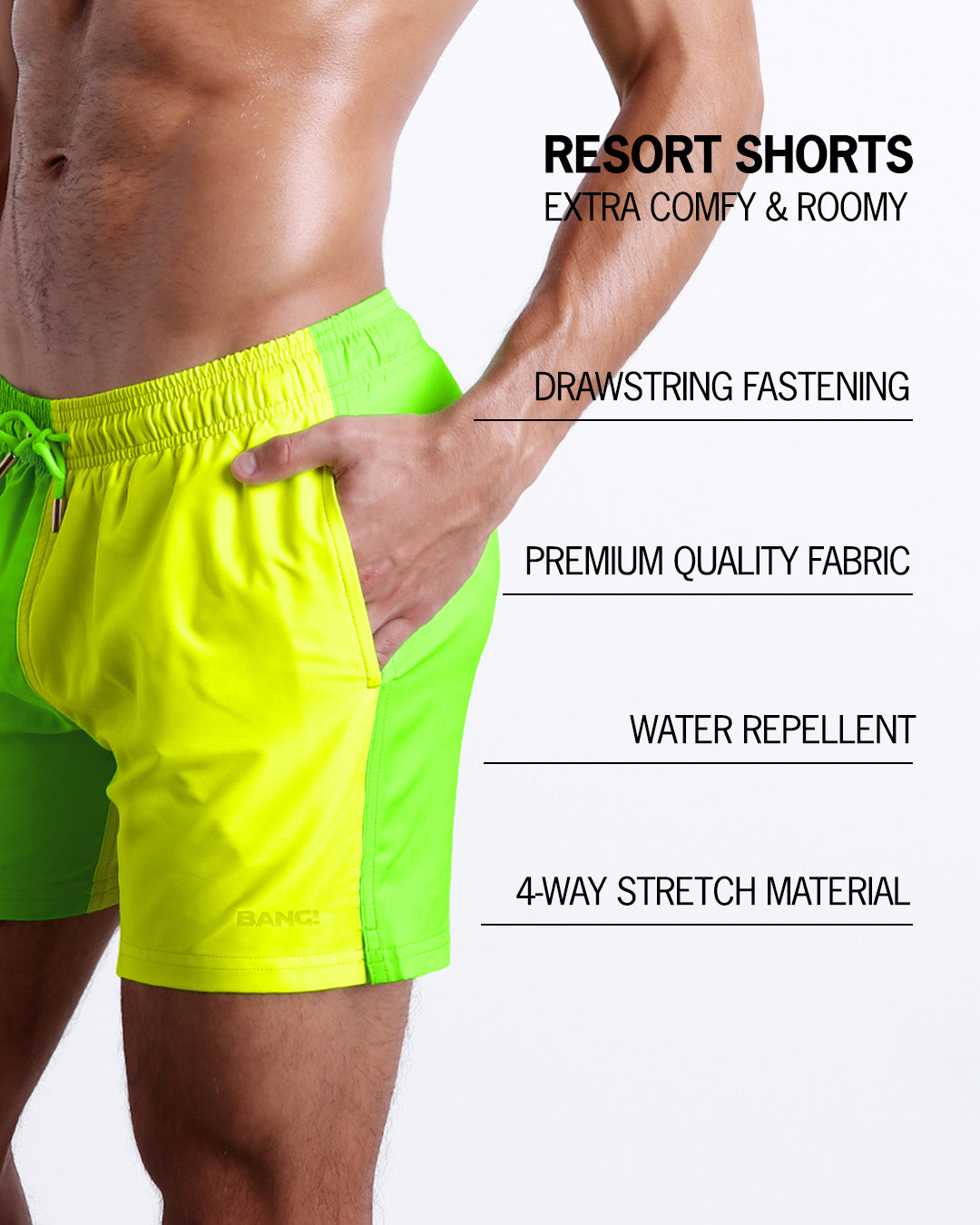 RESORT SHORTS
EXTRA COMFY & ROOMY

DRAWSTRING FASTENING

PREMIUM QUALITY FABRIC

WATER REPELLENT

4-WAY STRETCH MATERIAL

BANG!