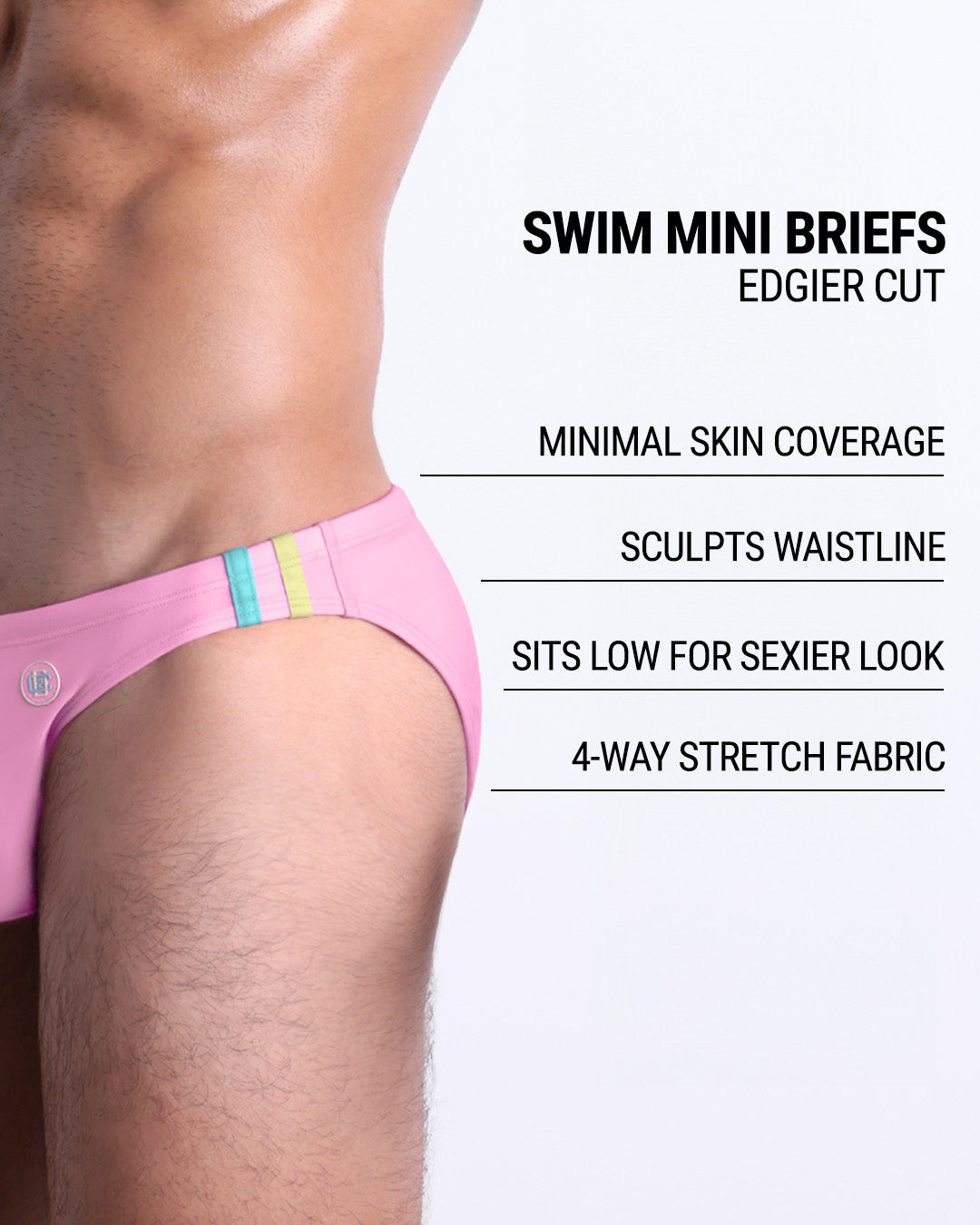 SWIM MINI BRIEFS
EDGIER CUT

MINIMAL SKIN COVERAGE

SCULPTS WAISTLINE

SITS LOW FOR SEXIER LOOK

4-WAY STRETCH FABRIC