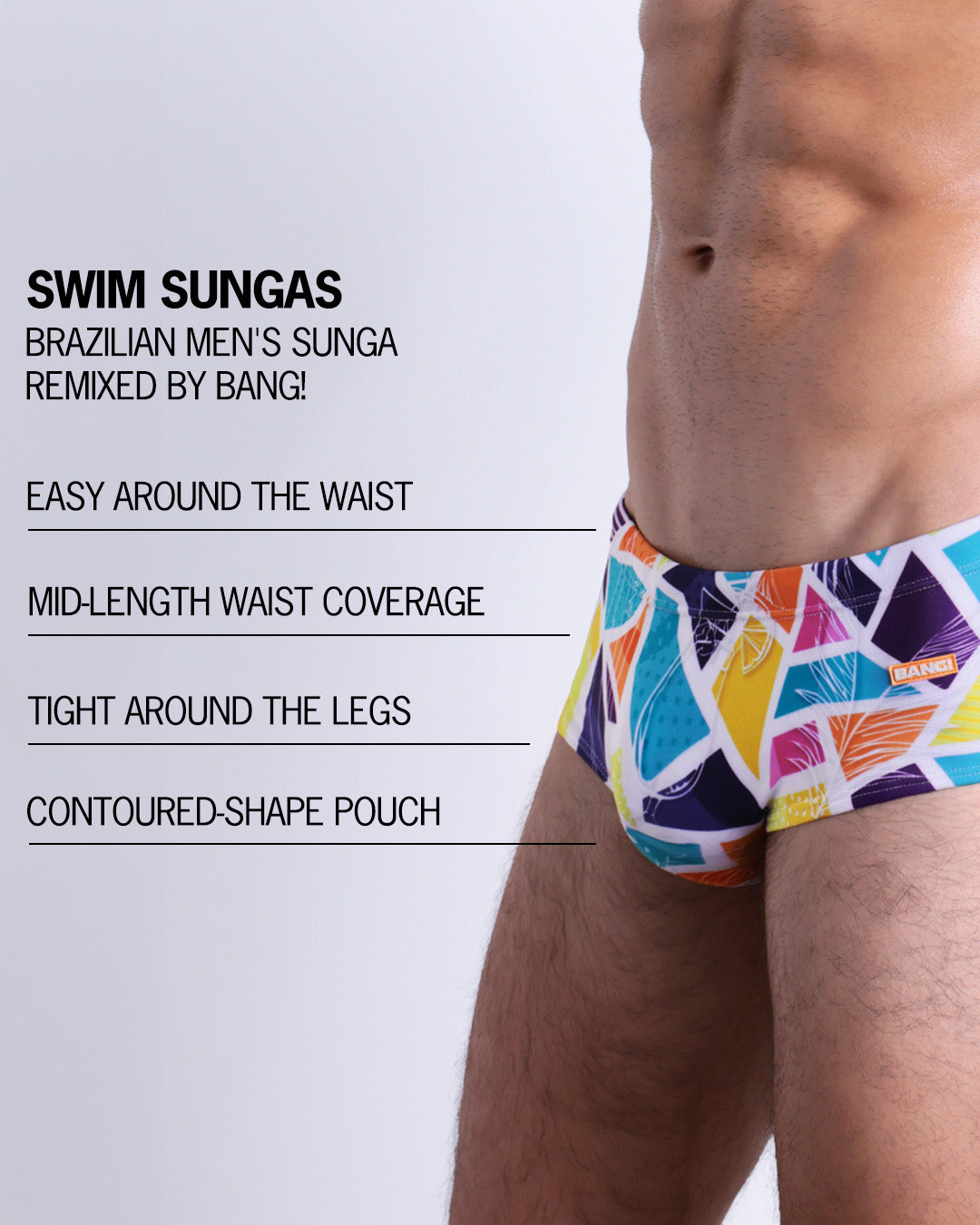 SWIM SUNGAS
BRAZILIAN MEN'S SUNGA REMIXED BY BANG!

EASY AROUND THE WAIST

MID-LENGTH WAIST COVERAGE

TIGHT AROUND THE LEGS

CONTOURED-SHAPE POUCH

BANG!