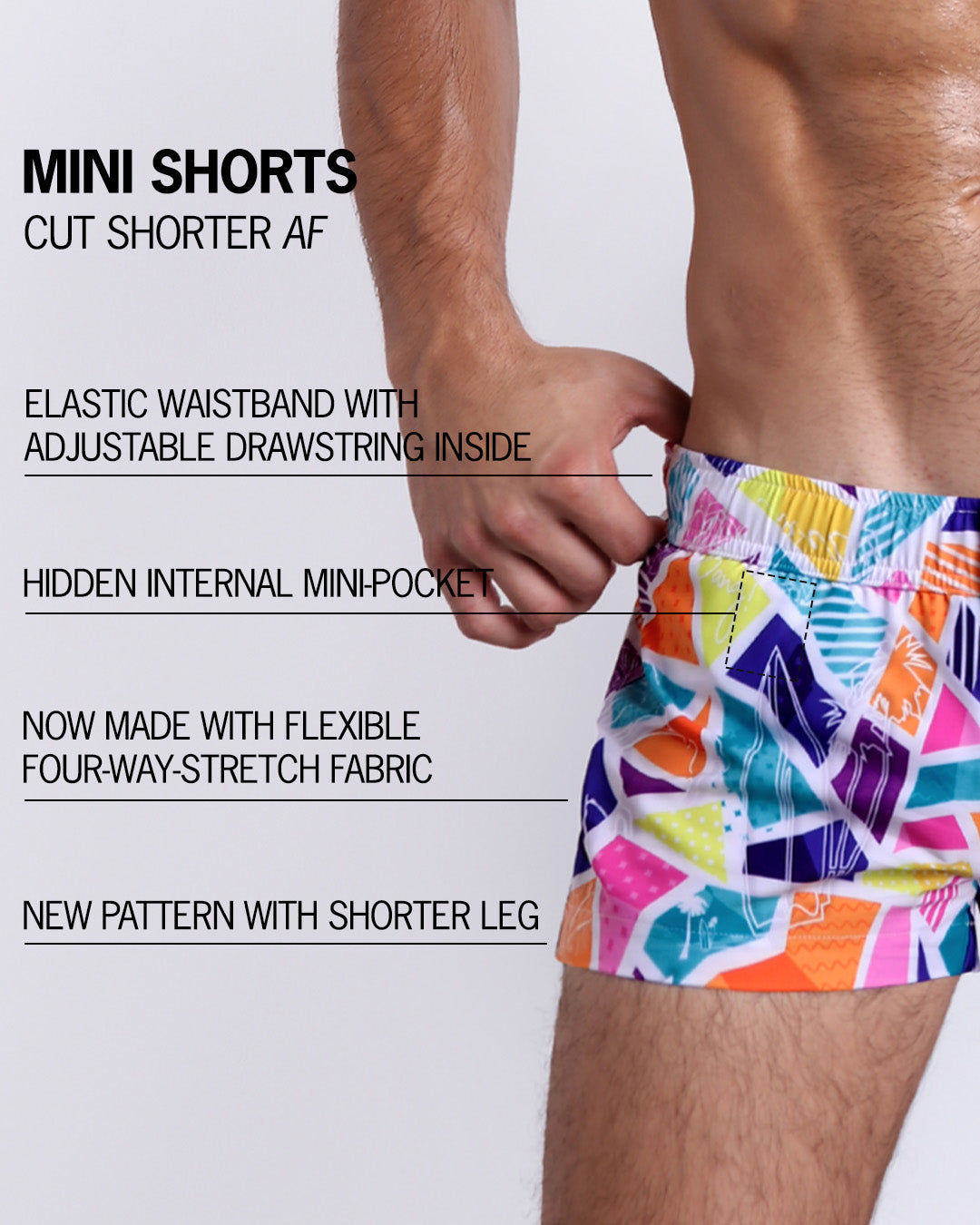 MINI SHORTS
CUT SHORTER AF

ELASTIC WAISTBAND WITH ADJUSTABLE DRAWSTRING INSIDE

HIDDEN INTERNAL MINI-POCKET

NOW MADE WITH FLEXIBLE FOUR-WAY-STRETCH FABRIC

NEW PATTERN WITH SHORTER LEG