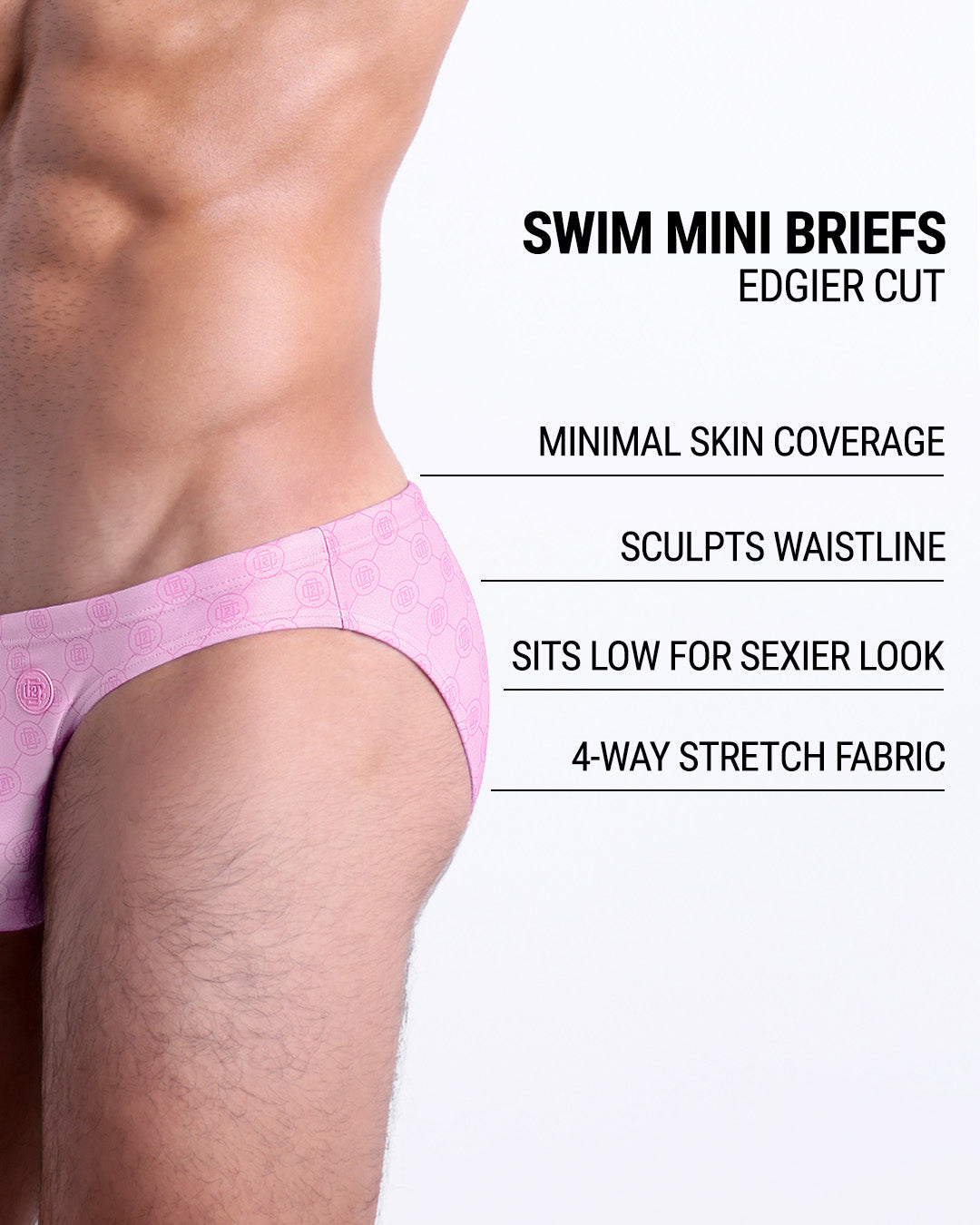 SWIM MINI BRIEFS
EDGIER CUT

MINIMAL SKIN COVERAGE

SCULPTS WAISTLINE

SITS LOW FOR SEXIER LOOK

4-WAY STRETCH FABRIC