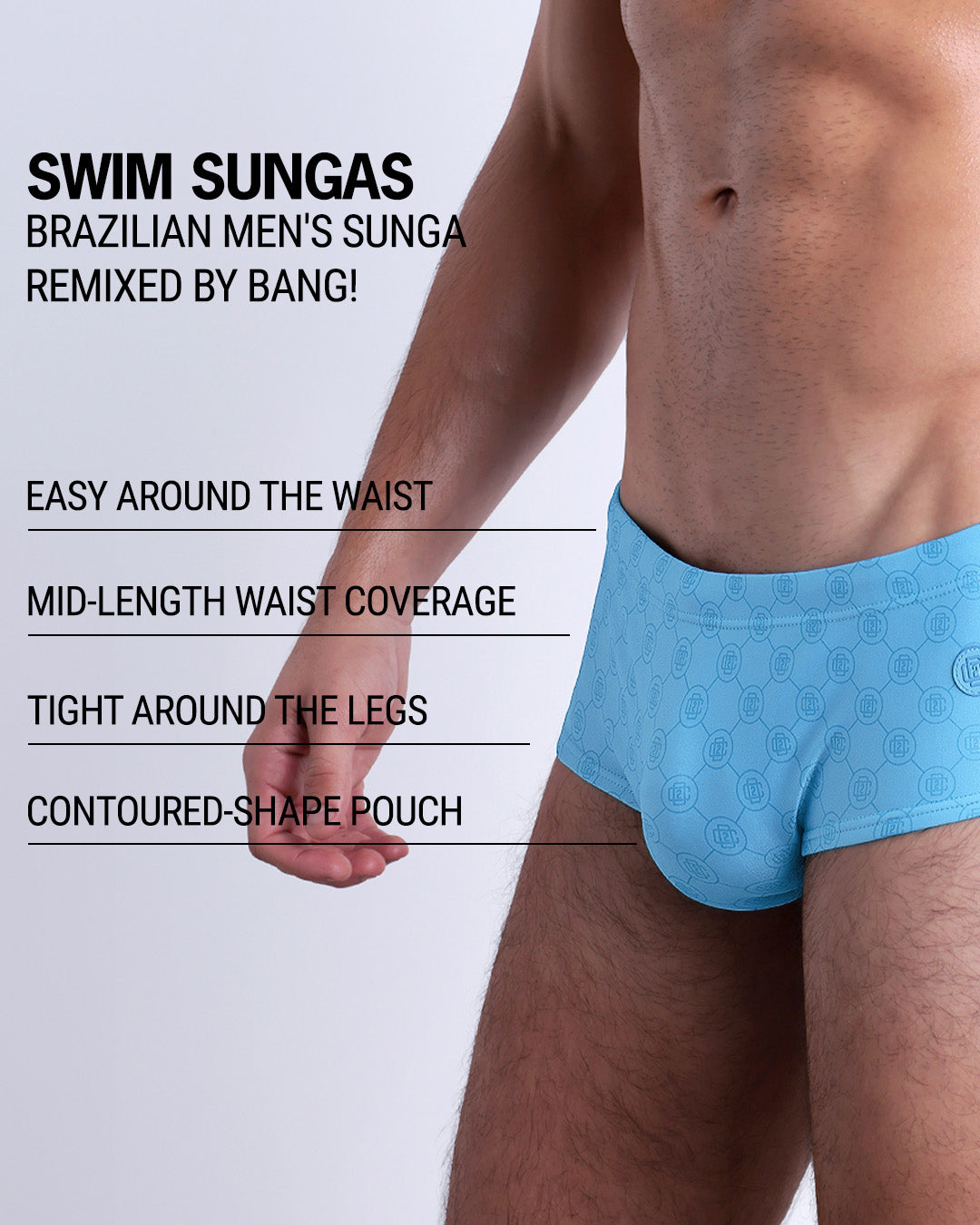 SWIM SUNGAS
BRAZILIAN MEN'S SUNGA REMIXED BY BANG!

EASY AROUND THE WAIST

MID-LENGTH WAIST COVERAGE

TIGHT AROUND THE LEGS

CONTOURED-SHAPE POUCH