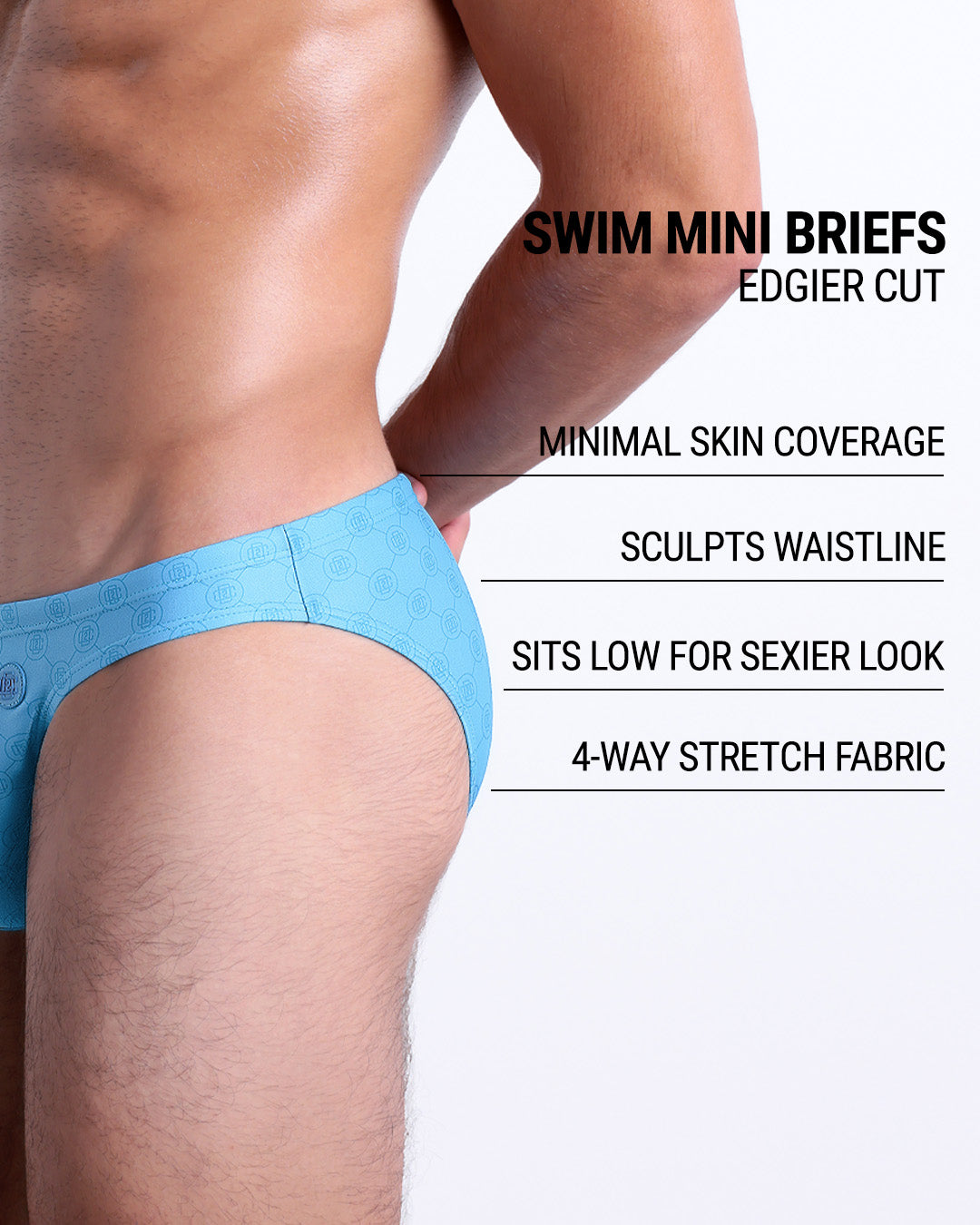 SWIM MINI BRIEFS
EDGIER CUT

MINIMAL SKIN COVERAGE

SCULPTS WAISTLINE

SITS LOW FOR SEXIER LOOK

4-WAY STRETCH FABRIC