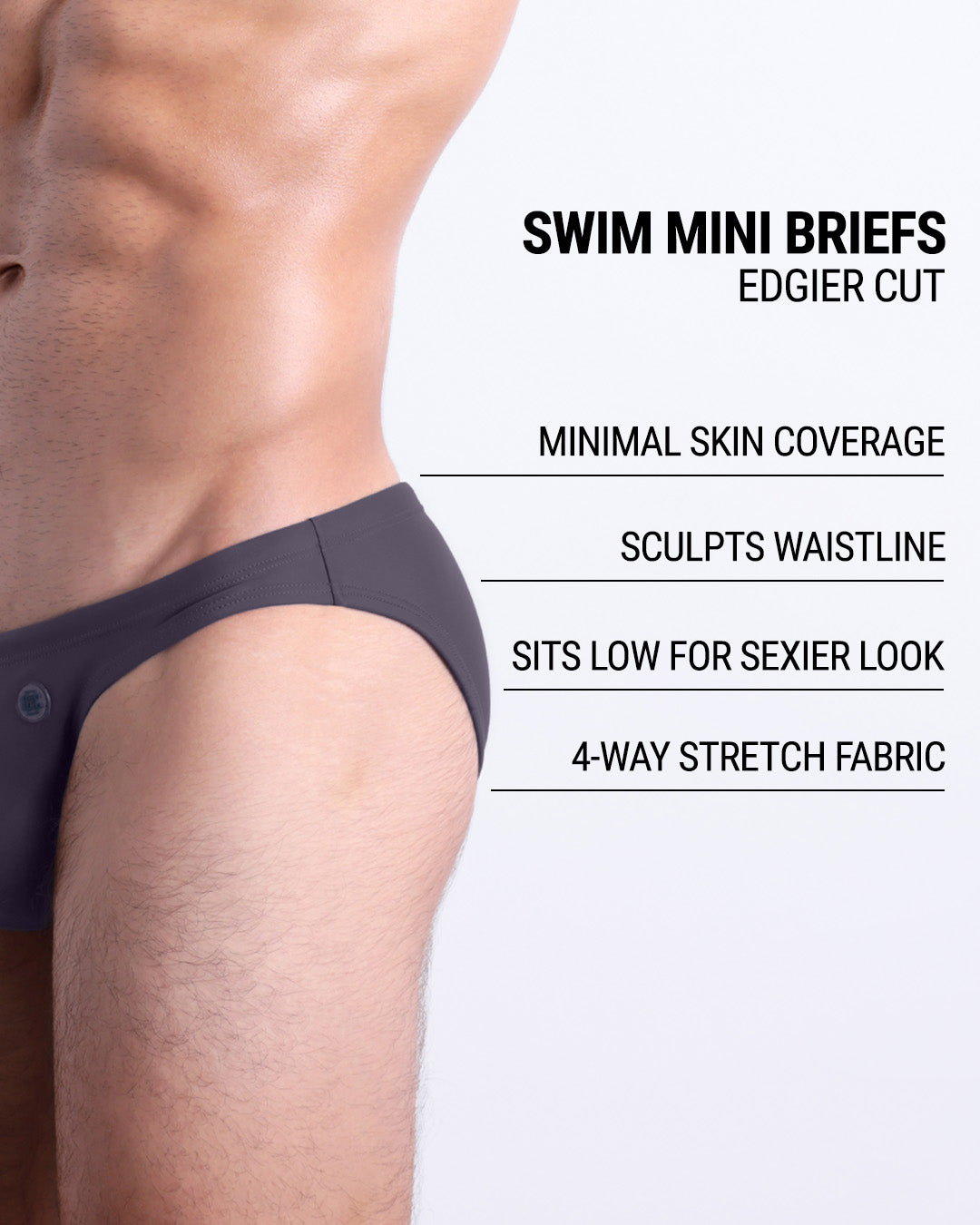 SWIM MINI BRIEFS
EDGIER CUT

MINIMAL SKIN COVERAGE

SCULPTS WAISTLINE

SITS LOW FOR SEXIER LOOK

4-WAY STRETCH FABRIC