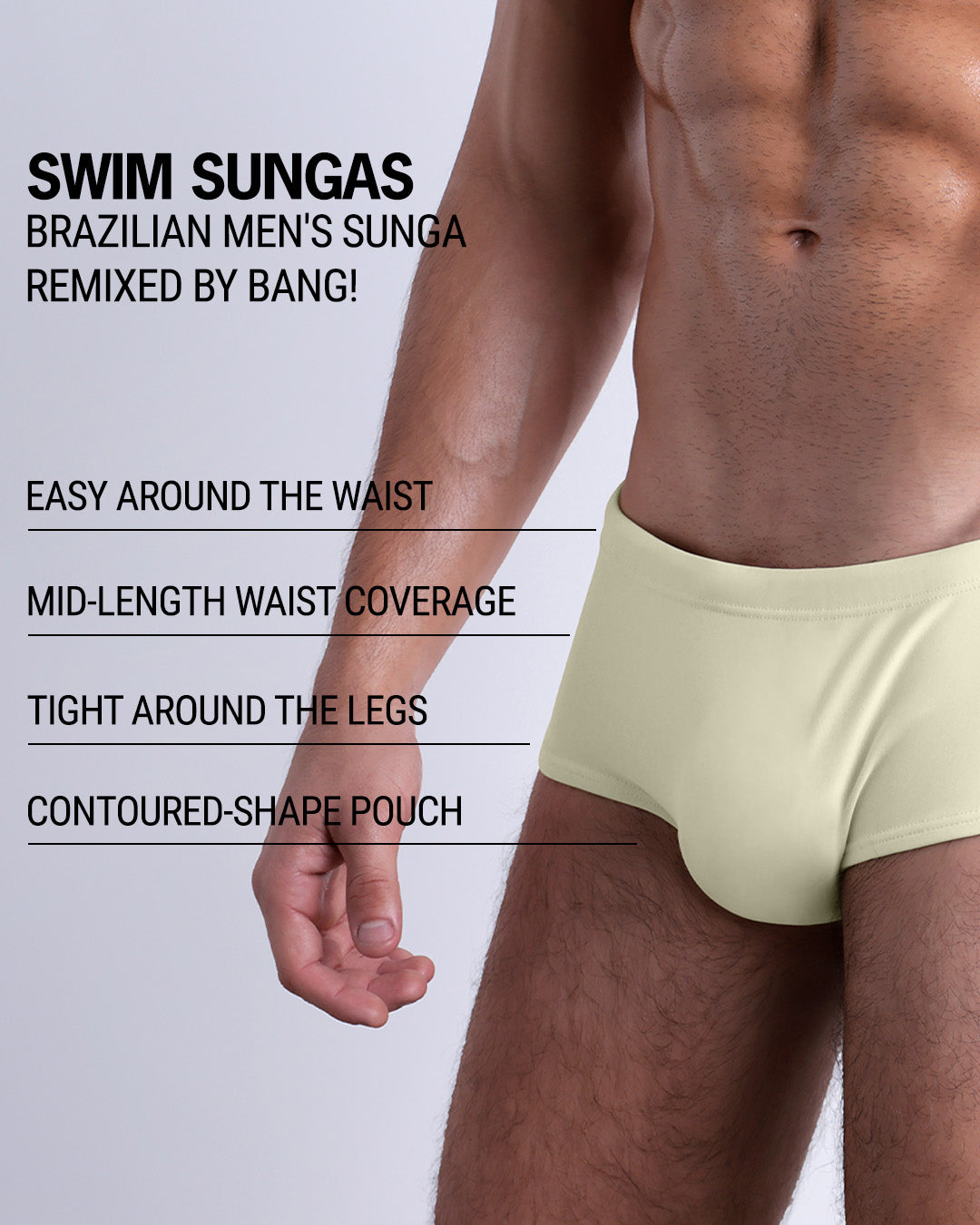 SWIM SUNGAS
BRAZILIAN MEN'S SUNGA REMIXED BY BANG!

EASY AROUND THE WAIST

MID-LENGTH WAIST COVERAGE

TIGHT AROUND THE LEGS

CONTOURED-SHAPE POUCH