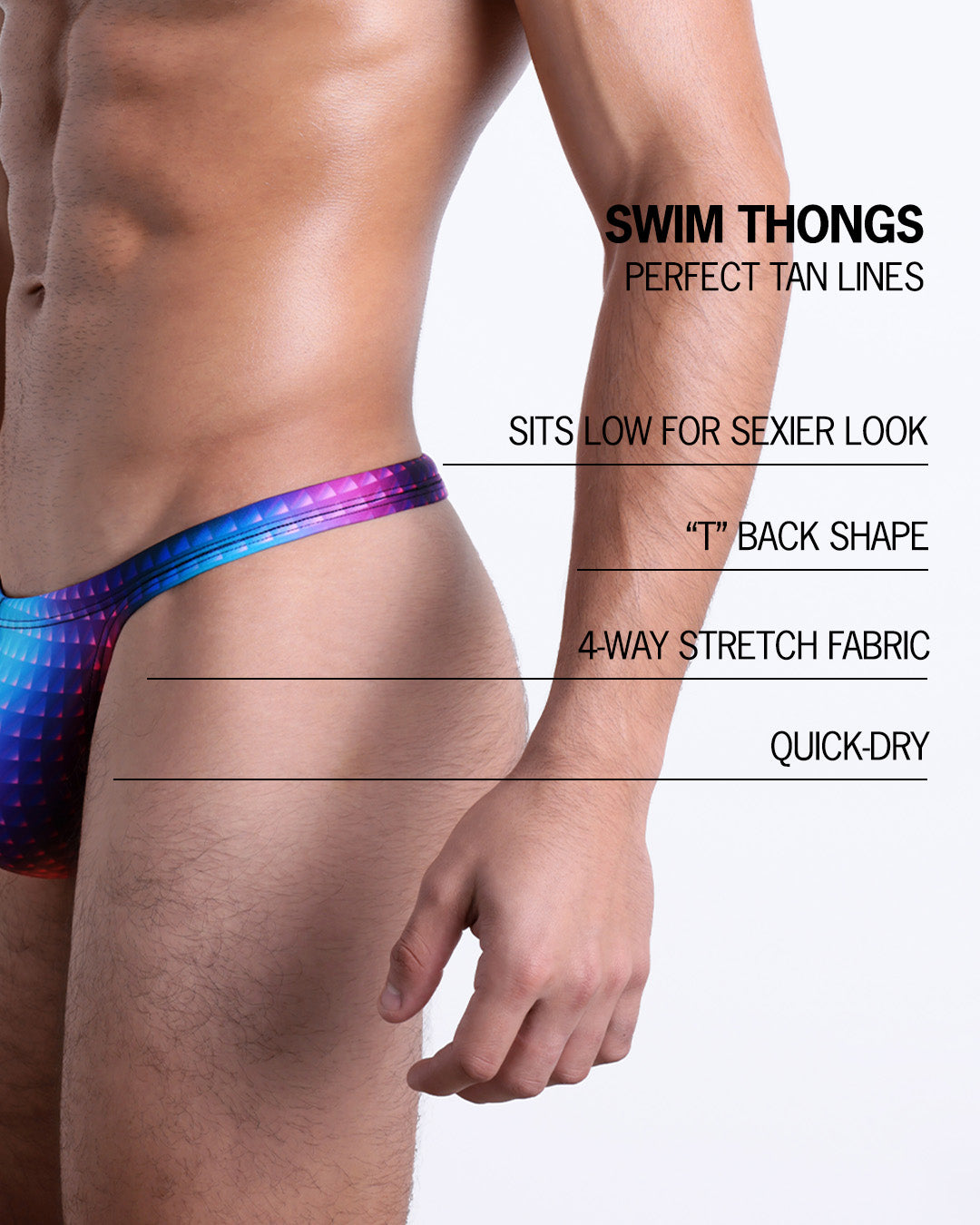 SWIM THONGS
PERFECT TAN LINES

SITS LOW FOR SEXIER LOOK

“T” BACK SHAPE

4-WAY STRETCH FABRIC

QUICK-DRY