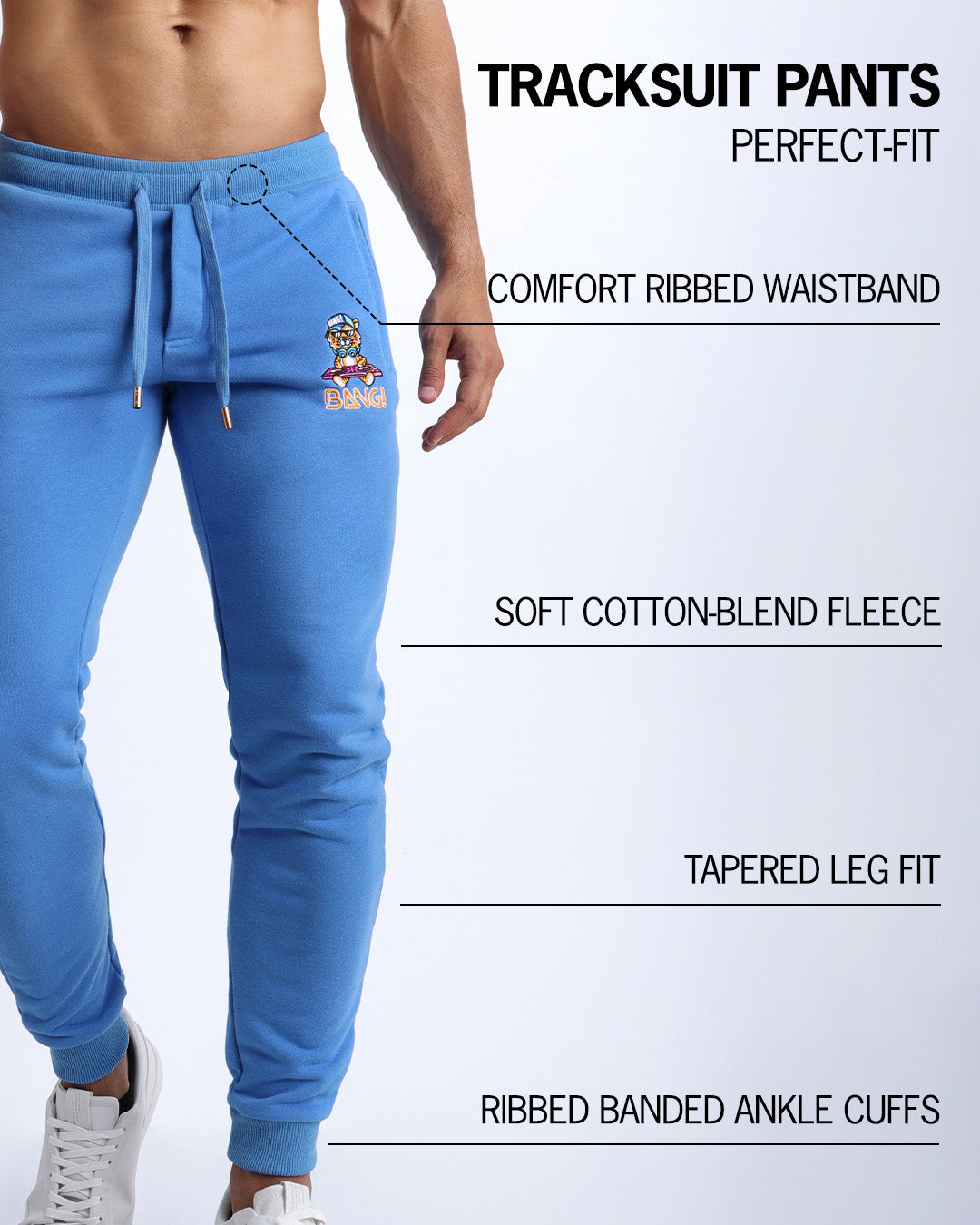 TRACKSUIT PANTS
PERFECT-FIT

COMFORT RIBBED WAISTBAND

BANG!

SOFT COTTON-BLEND FLEECE

TAPERED LEG FIT

RIBBED BANDED ANKLE CUFFS