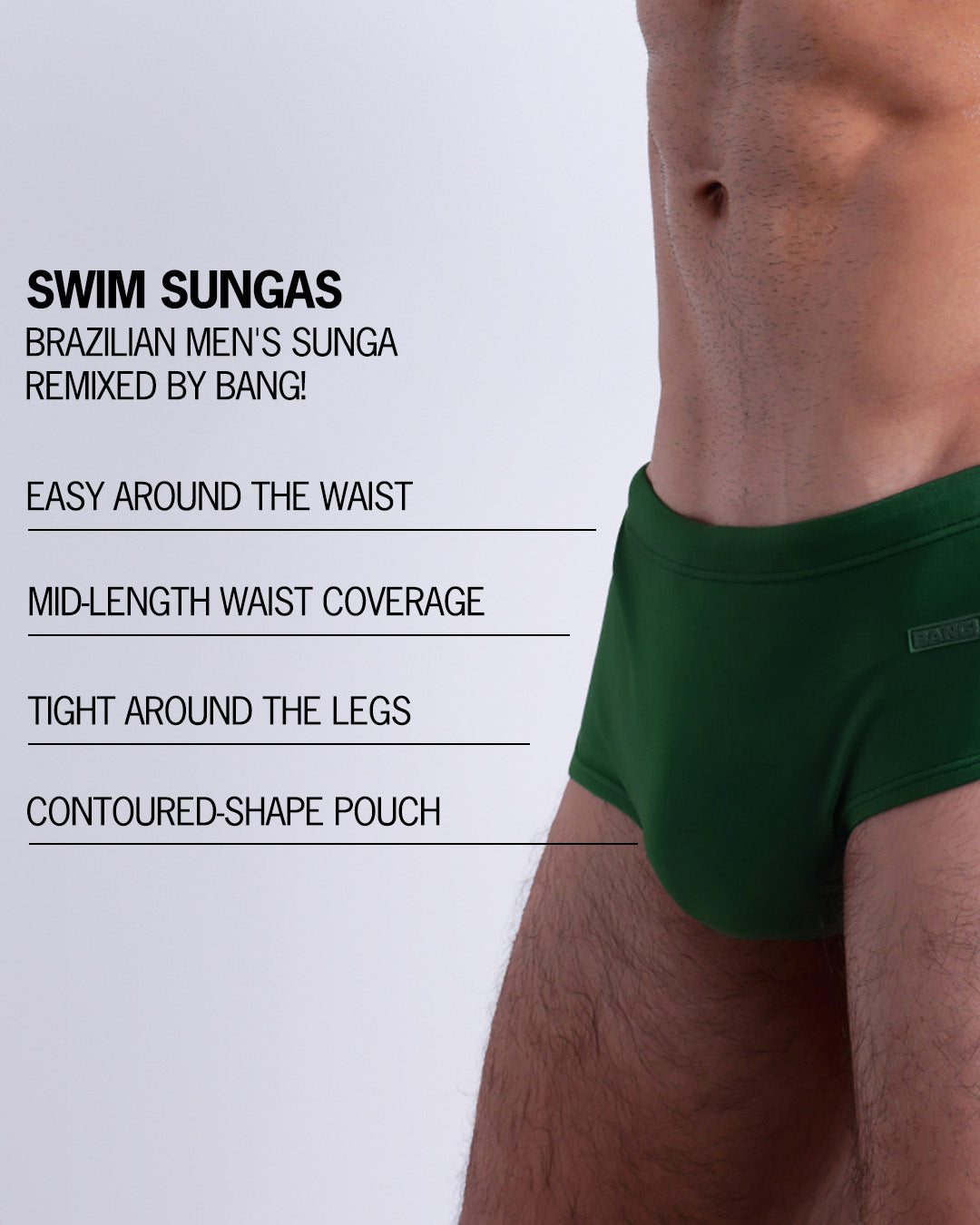 SWIM SUNGAS
BRAZILIAN MEN'S SUNGA
REMIXED BY BANG!

EASY AROUND THE WAIST

MID-LENGTH WAIST COVERAGE

TIGHT AROUND THE LEGS

CONTOURED-SHAPE POUCH

BANG