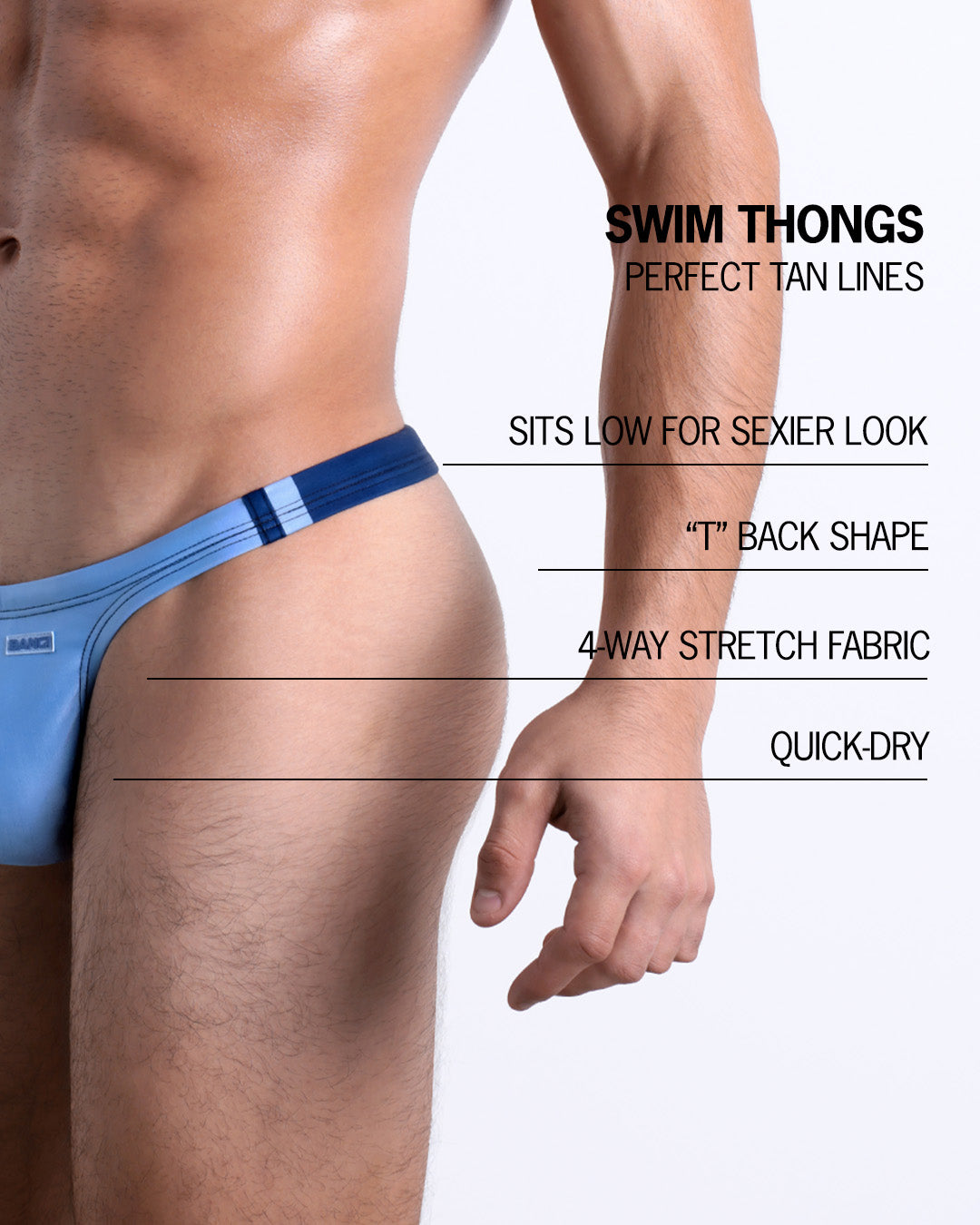 SWIM THONGS
PERFECT TAN LINES

SITS LOW FOR SEXIER LOOK

“T” BACK SHAPE

4-WAY STRETCH FABRIC

QUICK-DRY

BANG!