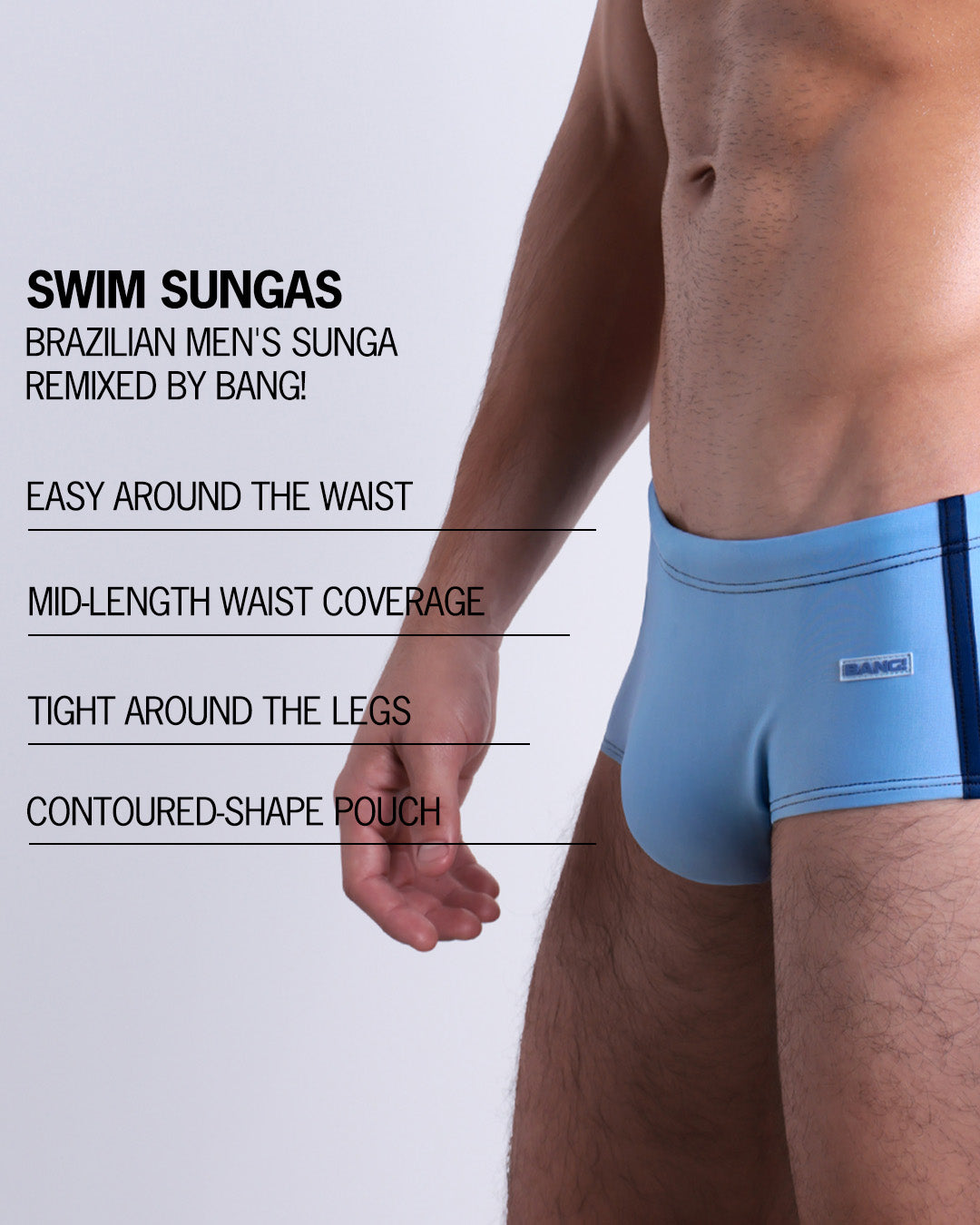 SWIM SUNGAS
BRAZILIAN MEN'S SUNGA REMIXED BY BANG!

EASY AROUND THE WAIST

MID-LENGTH WAIST COVERAGE

TIGHT AROUND THE LEGS

CONTOURED-SHAPE POUCH

BANG!