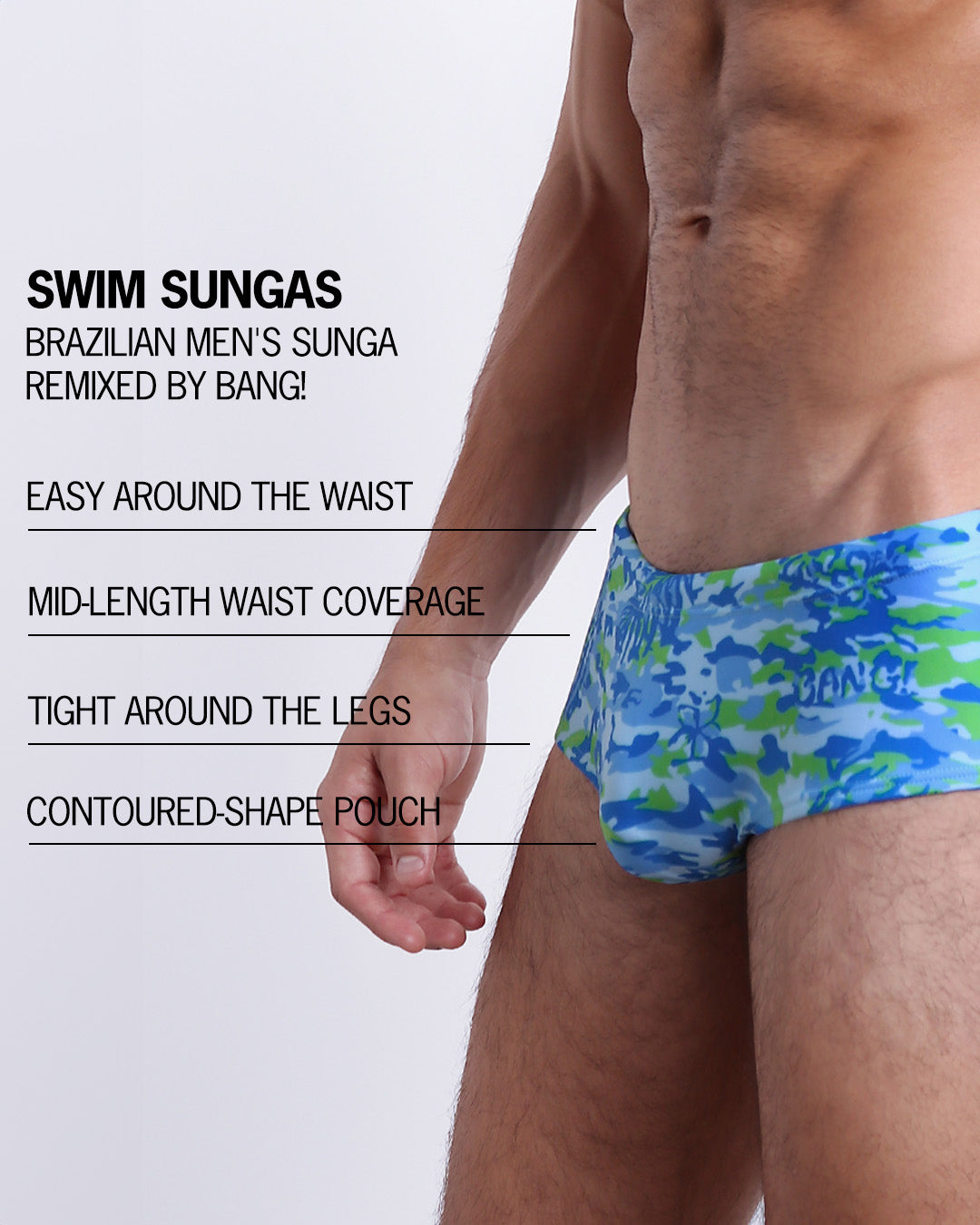 SWIM SUNGAS
BRAZILIAN MEN'S SUNGA REMIXED BY BANG!

EASY AROUND THE WAIST

MID-LENGTH WAIST COVERAGE

TIGHT AROUND THE LEGS

CONTOURED-SHAPE POUCH

BANG!