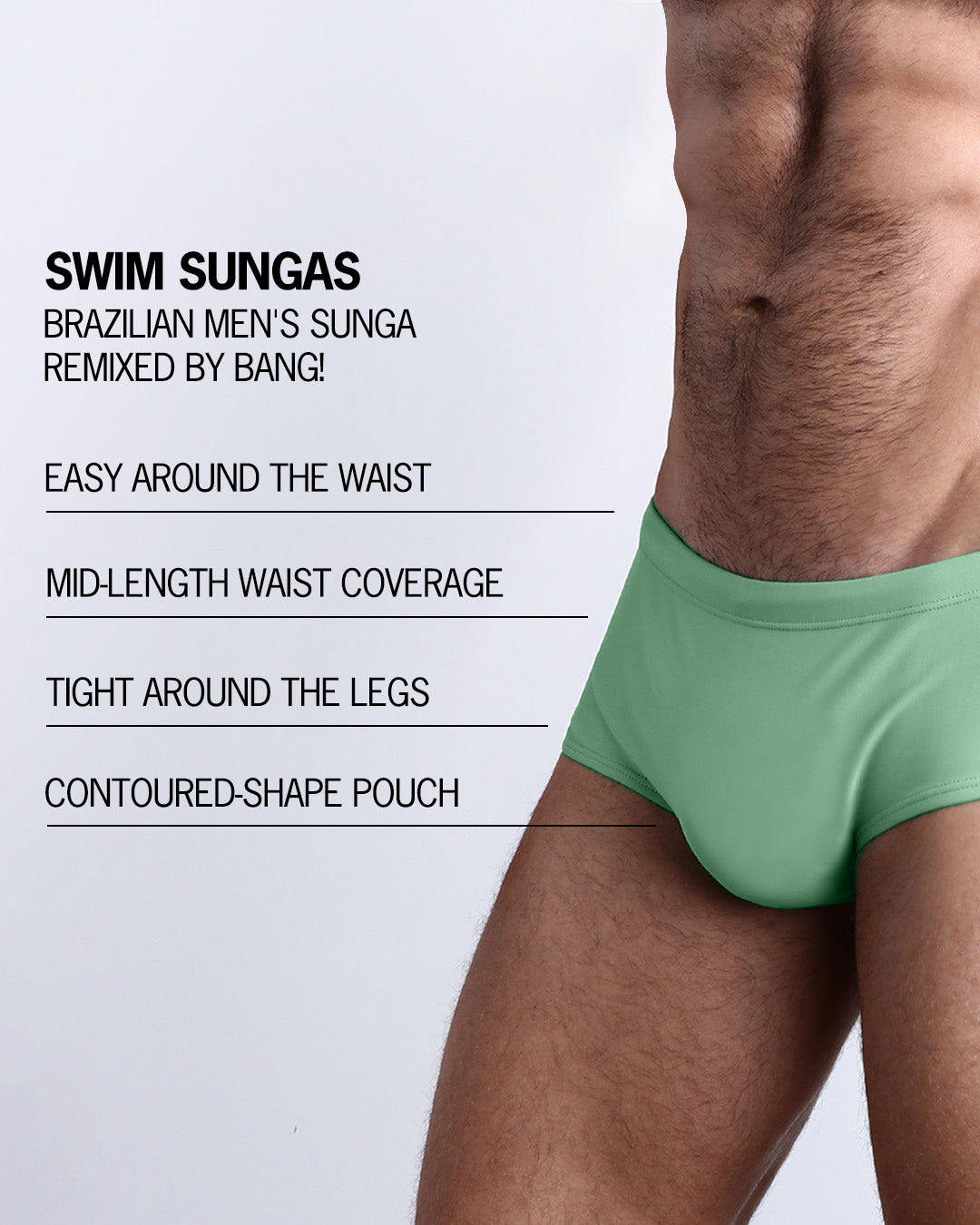 SWIM SUNGAS
BRAZILIAN MEN'S SUNGA REMIXED BY BANG!

EASY AROUND THE WAIST

MID-LENGTH WAIST COVERAGE

TIGHT AROUND THE LEGS

CONTOURED-SHAPE POUCH