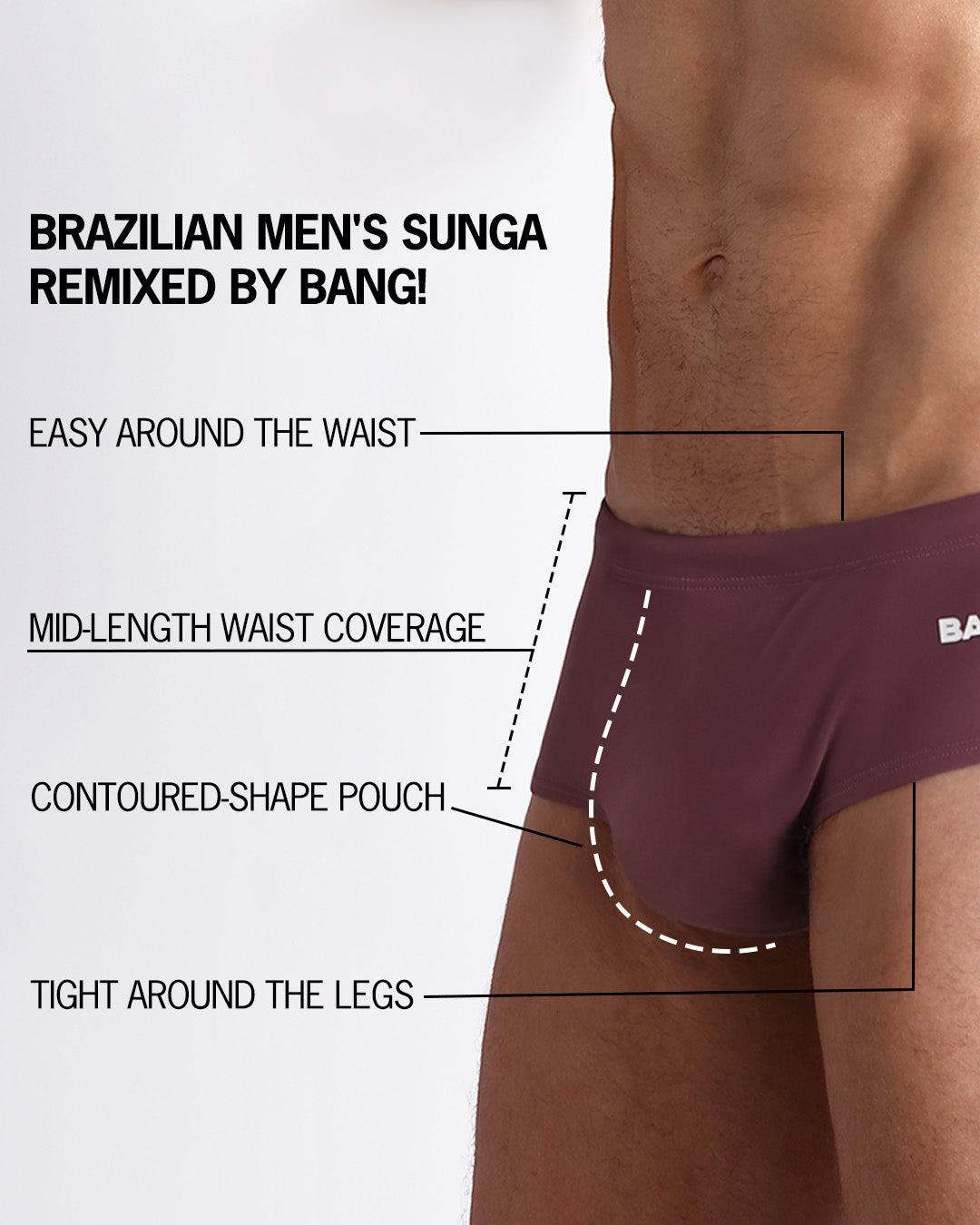 BRAZILIAN MEN'S SUNGA REMIXED BY BANG!

EASY AROUND THE WAIST

MID-LENGTH WAIST COVERAGE

CONTOURED-SHAPE POUCH

TIGHT AROUND THE LEGS

BA