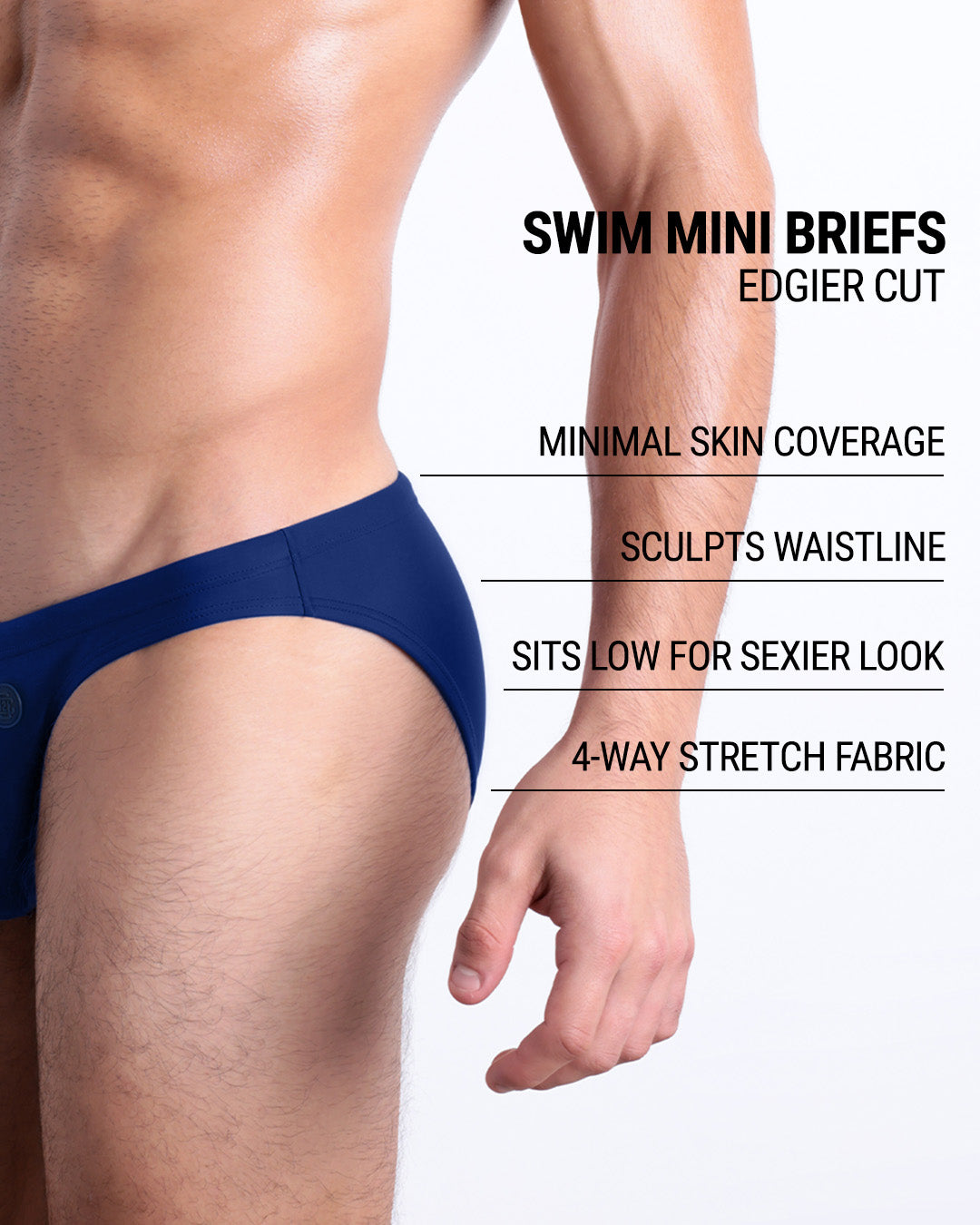 SWIM MINI BRIEFS
EDGIER CUT

MINIMAL SKIN COVERAGE

SCULPTS WAISTLINE

SITS LOW FOR SEXIER LOOK

4-WAY STRETCH FABRIC