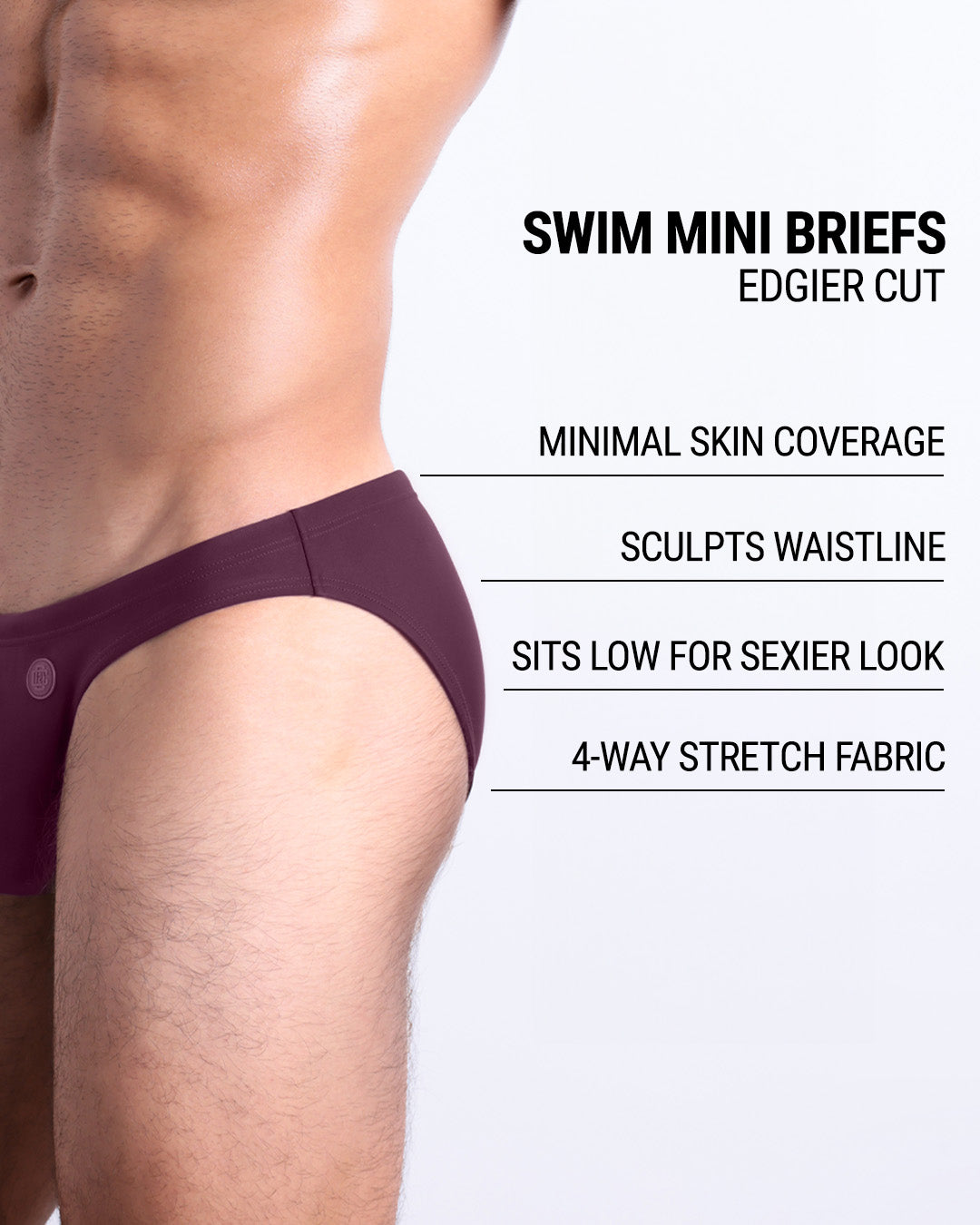 SWIM MINI BRIEFS
EDGIER CUT

MINIMAL SKIN COVERAGE

SCULPTS WAISTLINE

SITS LOW FOR SEXIER LOOK

4-WAY STRETCH FABRIC